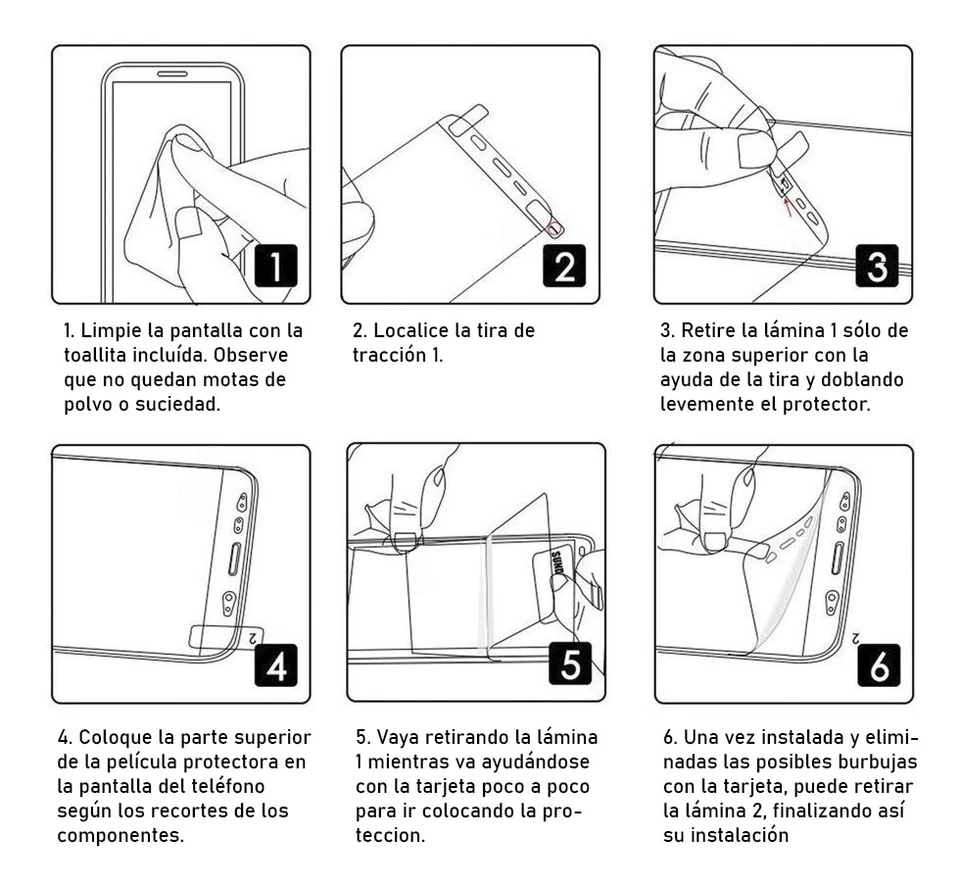 1

1. Limpie la pantalla con la toallita incluída. Observe que no quedan motas de polvo o suciedad.

2

2. Localice la tira de tracción 1.

3

3. Retire la lámina 1 sólo de la zona superior con la ayuda de la tira y doblando levemente el protector.

2

4

4. Coloque la parte superior de la película protectora en la pantalla del teléfono según los recortes de los componentes.

5

5. Vaya retirando la lámina 1 mientras va ayudándose con la tarjeta poco a poco para ir colocando la proteccion.

2

6

6. Una vez instalada y eliminadas las posibles burbujas con la tarjeta, puede retirar la lámina 2, finalizando así su instalación