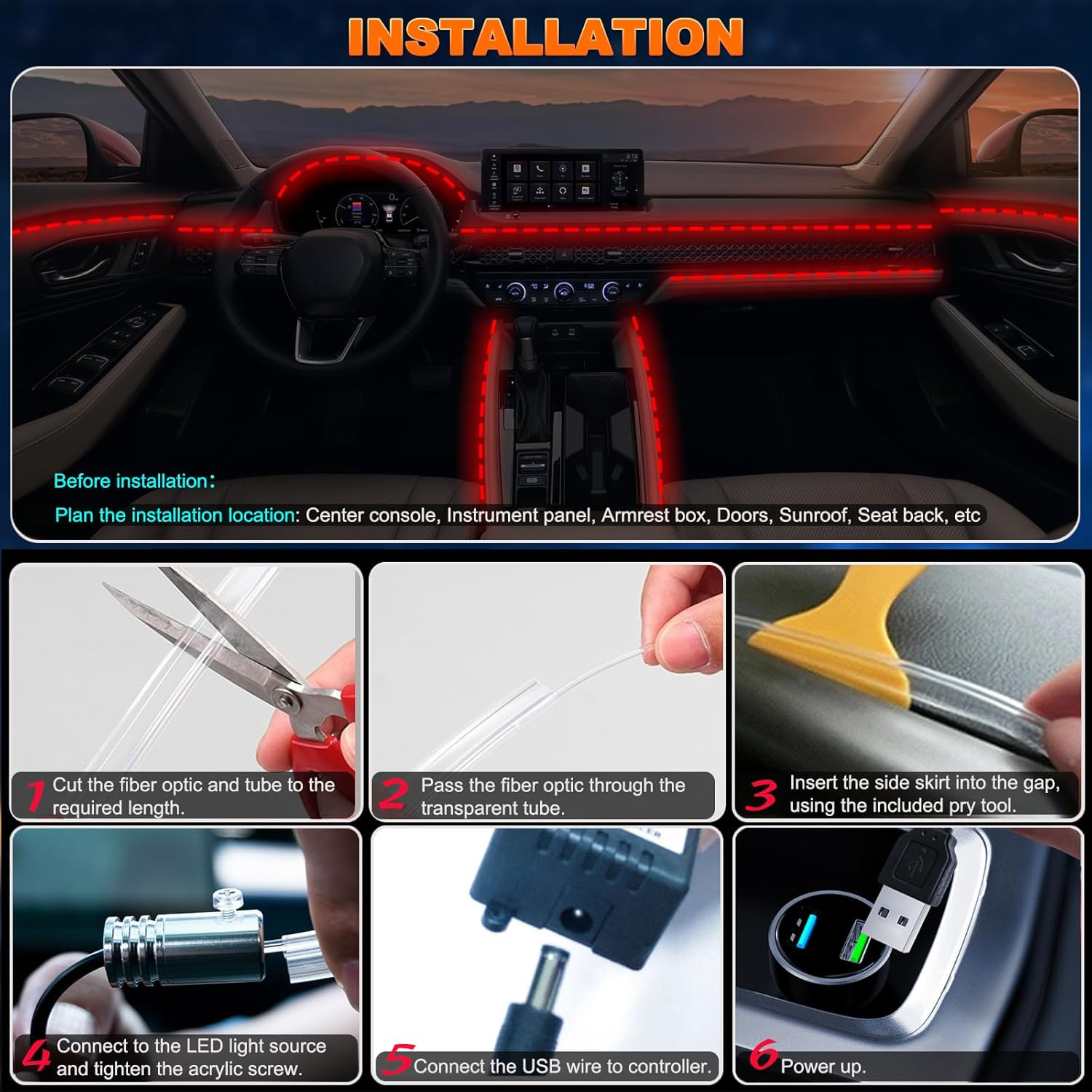 INSTALLATION

Before installation:

Plan the installation location: Center console, Instrument panel, Armrest box, Doors, Sunroof, Seat back, etc

1 Cut the fiber optic and tube to the required length.

2 Pass the fiber optic through the transparent tube.

3 Insert the side skirt into the gap, using the included pry tool.

4 Connect to the LED light source and tighten the acrylic screw.

5 Connect the USB wire to controller.

6 Power up.