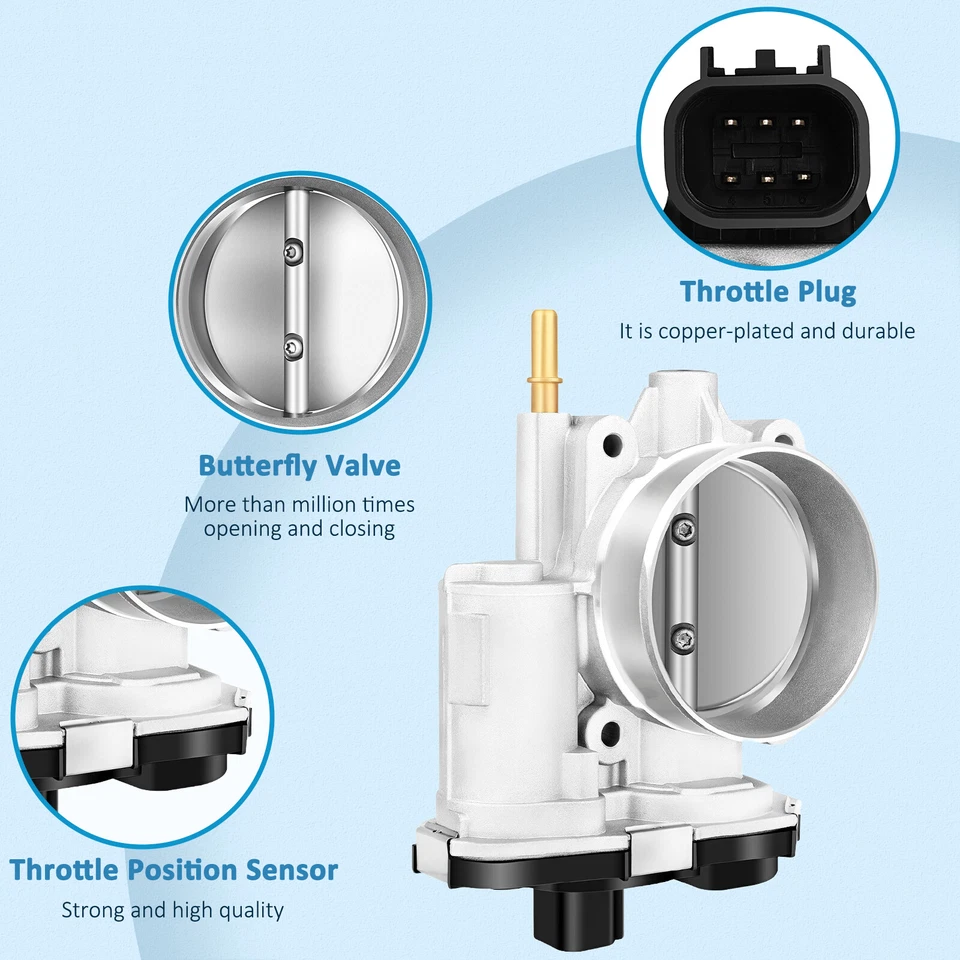 Throttle Plug
It is copper-plated and durable

Butterfly Valve
More than million times opening and closing

Throttle Position Sensor
Strong and high quality