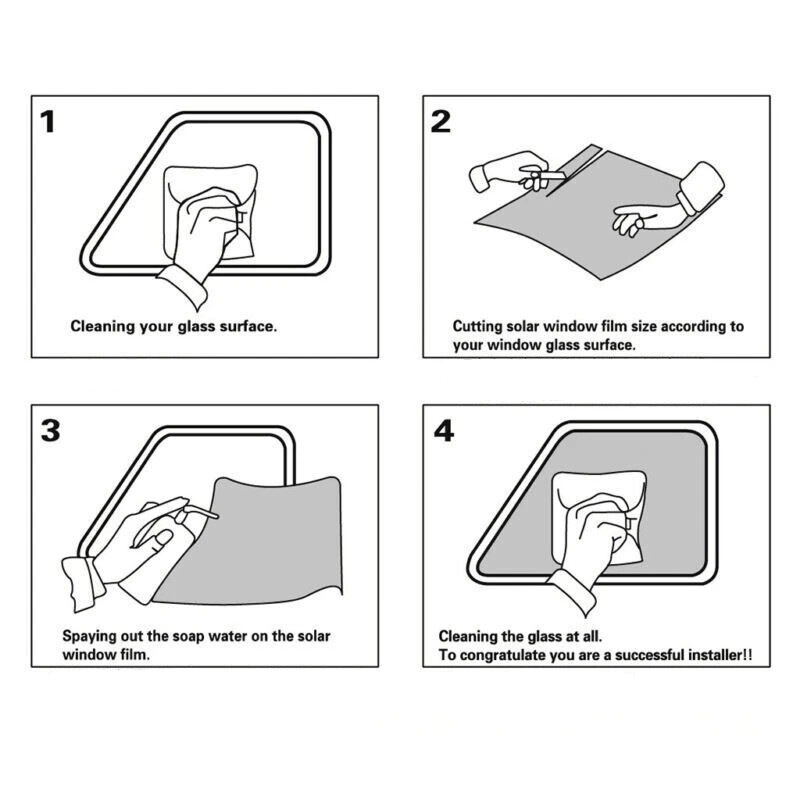 1

Cleaning your glass surface.

2

Cutting solar window film size according to your window glass surface.

3

Spaying out the soap water on the solar window film.

4

Cleaning the glass at all.
To congratulate you are a successful installer!!