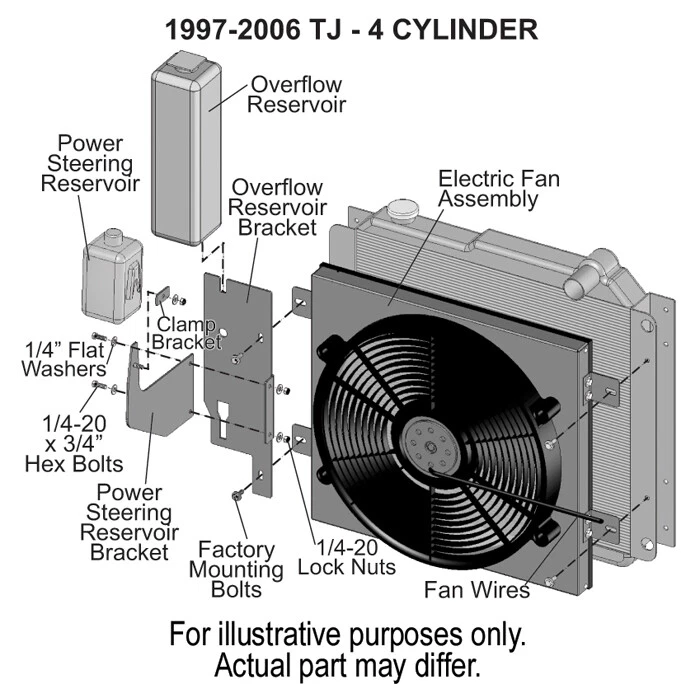 1997-2006 TJ - 4 CYLINDER

Overflow Reservoir

Power Steering Reservoir

Overflow Reservoir Bracket

Electric Fan Assembly

Clamp Bracket

1/4” Flat Washers

1/4-20 x 3/4” Hex Bolts

Power Steering Reservoir Bracket

Factory Mounting Bolts

1/4-20 Lock Nuts

Fan Wires

For illustrative purposes only. Actual part may differ.