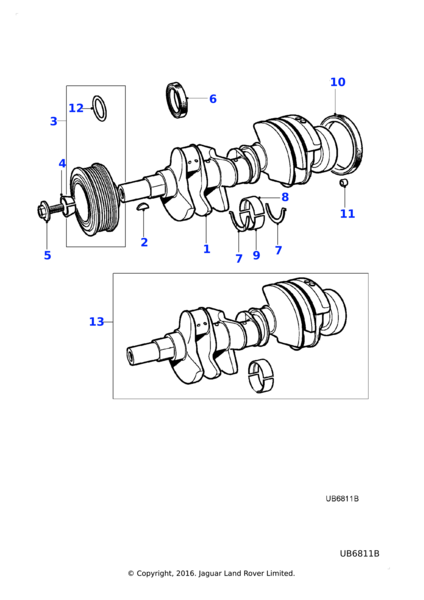 10
12
6
3
4
8
11
5
2
1
7
9
7
13
UB6811B
UB6811B
© Copyright, 2016. Jaguar Land Rover Limited.