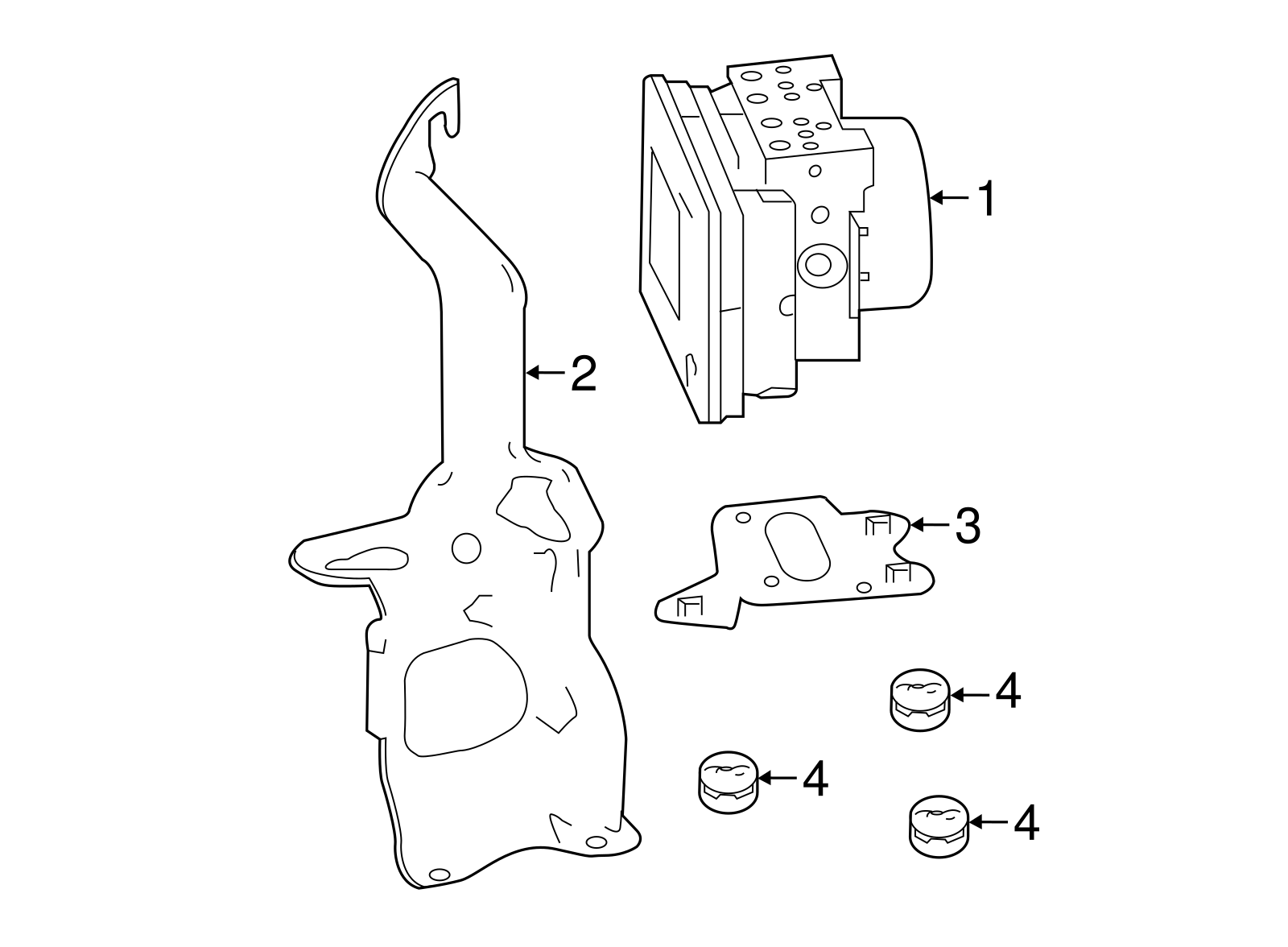 1
2
3
4
4
4