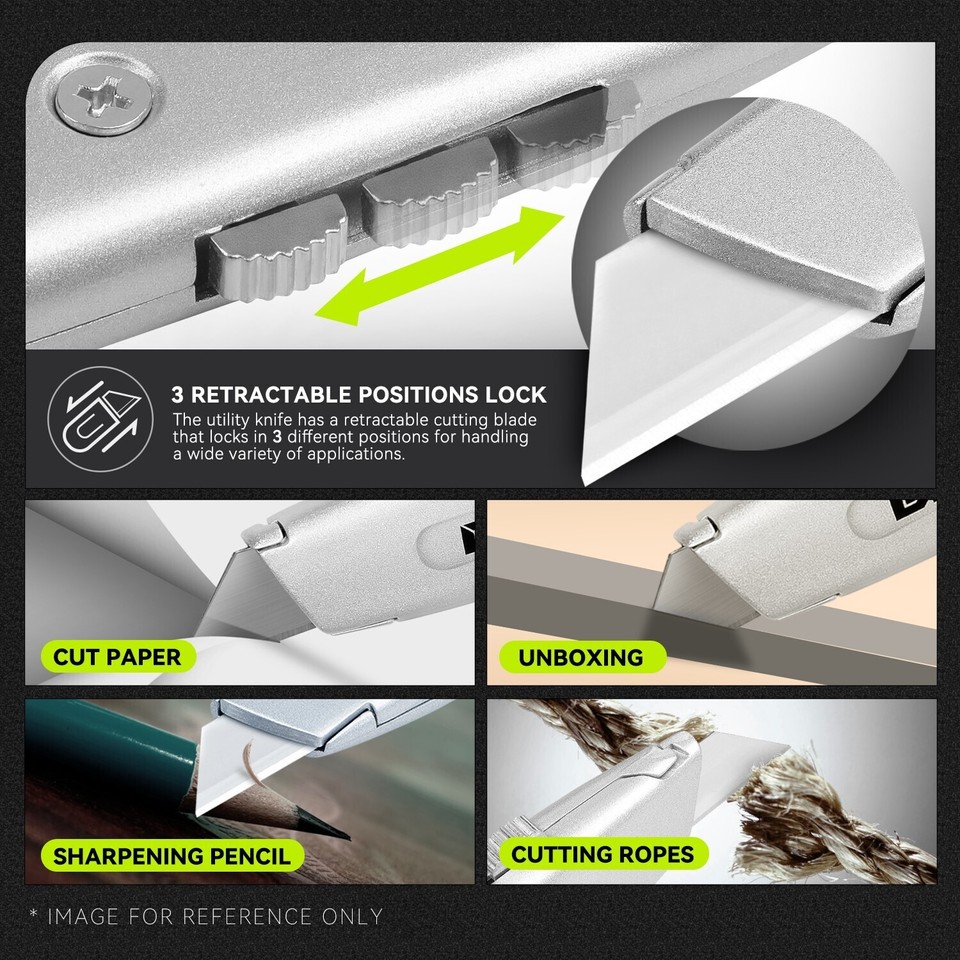 3 RETRACTABLE POSITIONS LOCK
The utility knife has a retractable cutting blade that locks in 3 different positions for handling a wide variety of applications.

CUT PAPER

UNBOXING

SHARPENING PENCIL

CUTTING ROPES

* IMAGE FOR REFERENCE ONLY