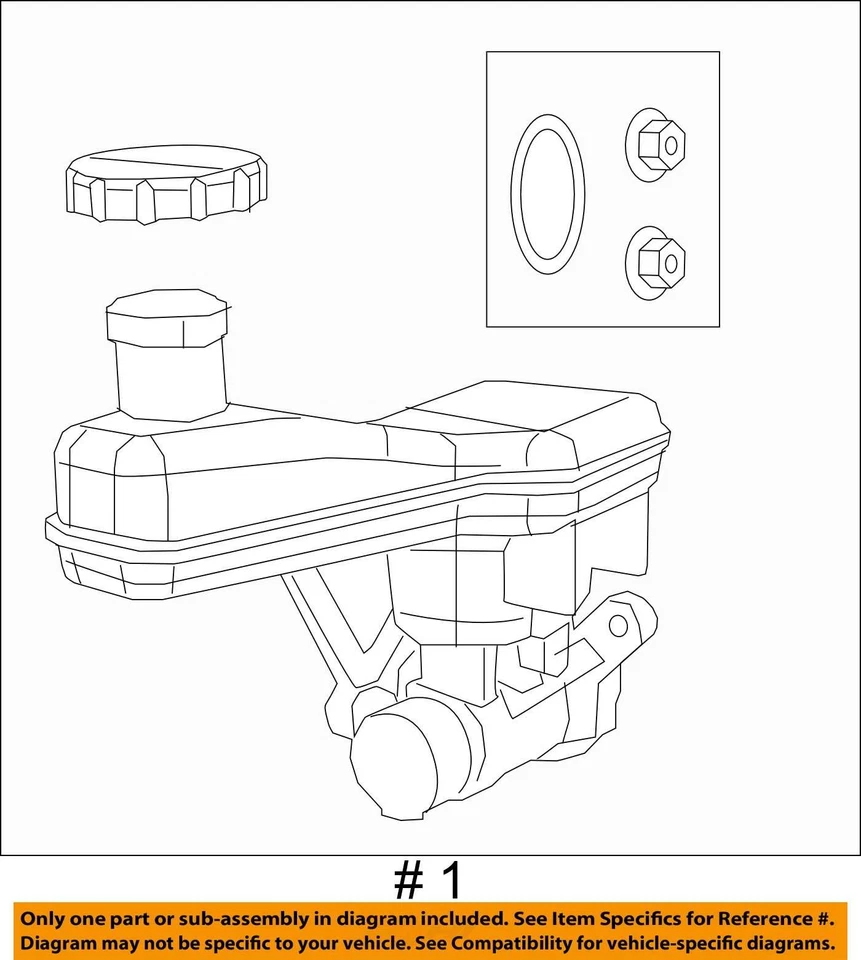 # 1

Only one part or sub-assembly in diagram included. See Item Specifics for Reference #.
Diagram may not be specific to your vehicle. See Compatibility for vehicle-specific diagrams.