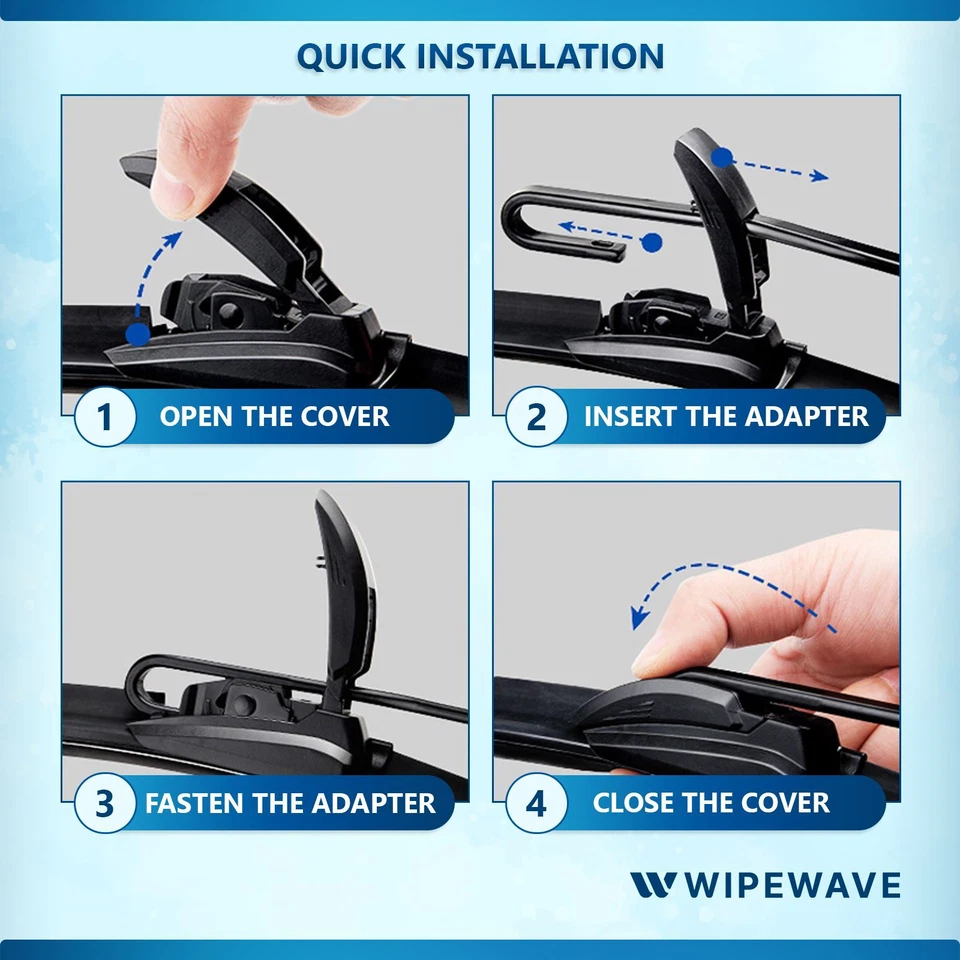 QUICK INSTALLATION

1 OPEN THE COVER

2 INSERT THE ADAPTER

3 FASTEN THE ADAPTER

4 CLOSE THE COVER

WIPEWAVE