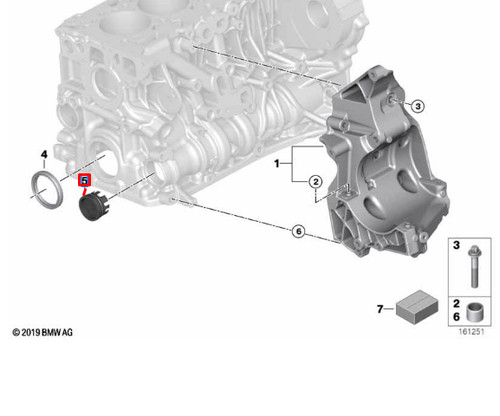 3
4
1
5
2
6
3
2
6
7
© 2019 BMW AG
161251