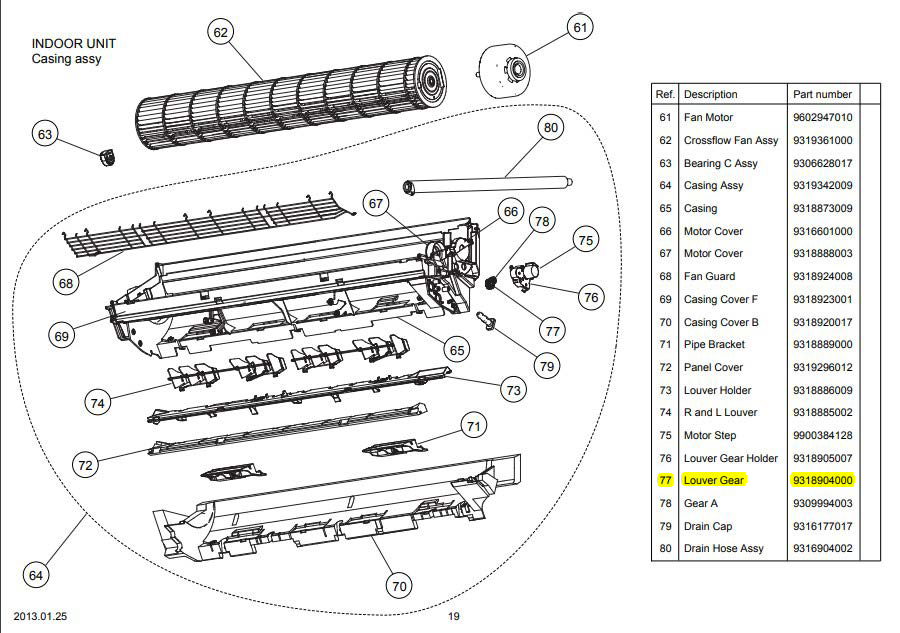 INDOOR UNIT
Casing assy

62
61
63
80
67
66
78
75
68
76
69
77
65
79
74
73
71
72
64
70

| Ref. | Description | Part number | |
|---|---|---|---|
| 61 | Fan Motor | 9602947010 | |
| 62 | Crossflow Fan Assy | 9319361000 | |
| 63 | Bearing C Assy | 9306628017 | |
| 64 | Casing Assy | 9319342009 | |
| 65 | Casing | 9318873009 | |
| 66 | Motor Cover | 9316601000 | |
| 67 | Motor Cover | 9318888003 | |
| 68 | Fan Guard | 9318924008 | |
| 69 | Casing Cover F | 9318923001 | |
| 70 | Casing Cover B | 9318920017 | |
| 71 | Pipe Bracket | 9318889000 | |
| 72 | Panel Cover | 9319296012 | |
| 73 | Louver Holder | 9318886009 | |
| 74 | R and L Louver | 9318885002 | |
| 75 | Motor Step | 9900384128 | |
| 76 | Louver Gear Holder | 9318905007 | |
| 77 | Louver Gear | 9318904000 | |
| 78 | Gear A | 9309994003 | |
| 79 | Drain Cap | 9316177017 | |
| 80 | Drain Hose Assy | 9316904002 | |

2013.01.25
19