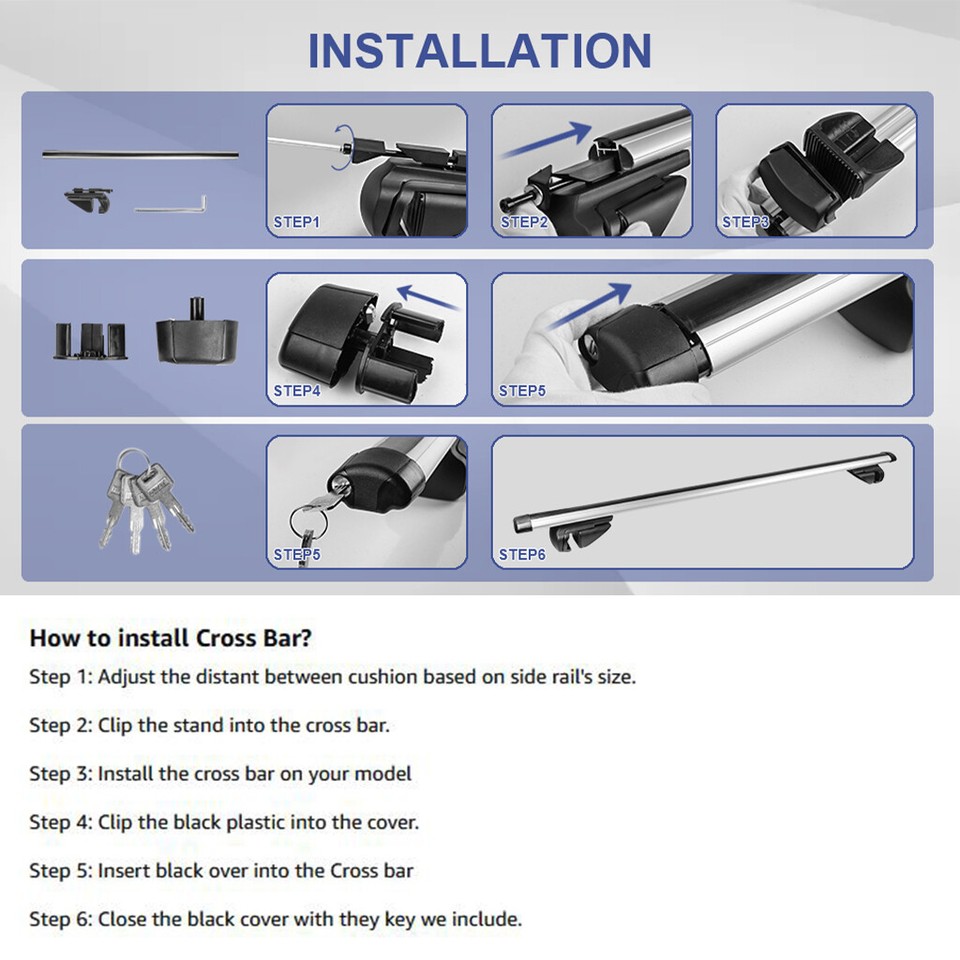 INSTALLATION

STEP1

STEP2

STEP3

STEP4

STEP5

STEP5

STEP6

How to install Cross Bar?

Step 1: Adjust the distant between cushion based on side rail's size.

Step 2: Clip the stand into the cross bar.

Step 3: Install the cross bar on your model

Step 4: Clip the black plastic into the cover.

Step 5: Insert black over into the Cross bar

Step 6: Close the black cover with they key we include.