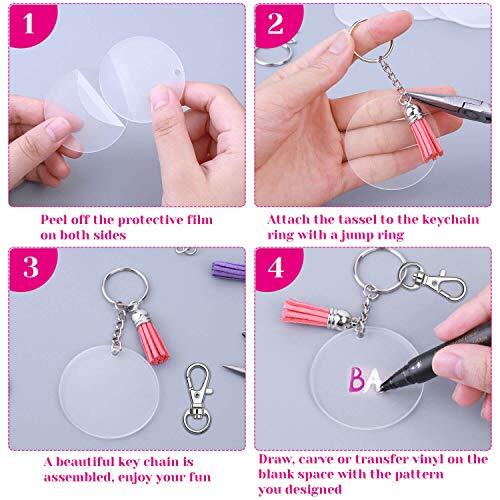 1

Peel off the protective film on both sides

2

Attach the tassel to the keychain ring with a jump ring

3

A beautiful key chain is assembled, enjoy your fun

4

BA

Draw, carve or transfer vinyl on the blank space with the pattern you designed