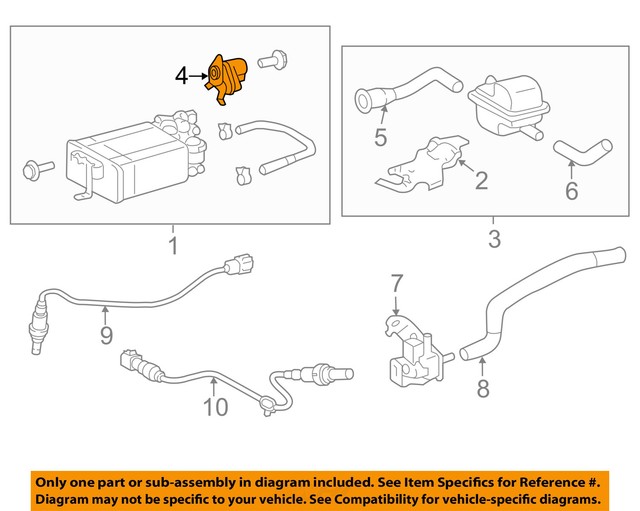 4
5
2
6
1
3
7
9
8
10

Only one part or sub-assembly in diagram included. See Item Specifics for Reference #. Diagram may not be specific to your vehicle. See Compatibility for vehicle-specific diagrams.