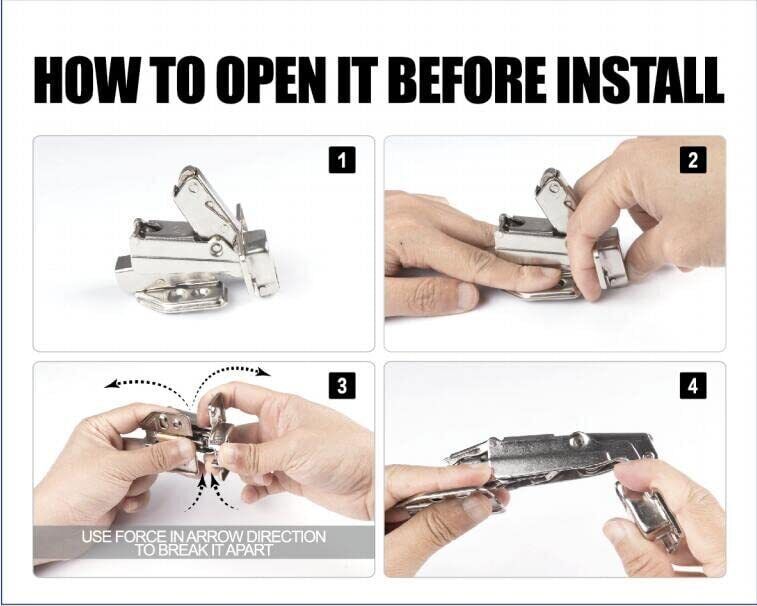 HOW TO OPEN IT BEFORE INSTALL

1

2

3

USE FORCE IN ARROW DIRECTION TO BREAK IT APART

4