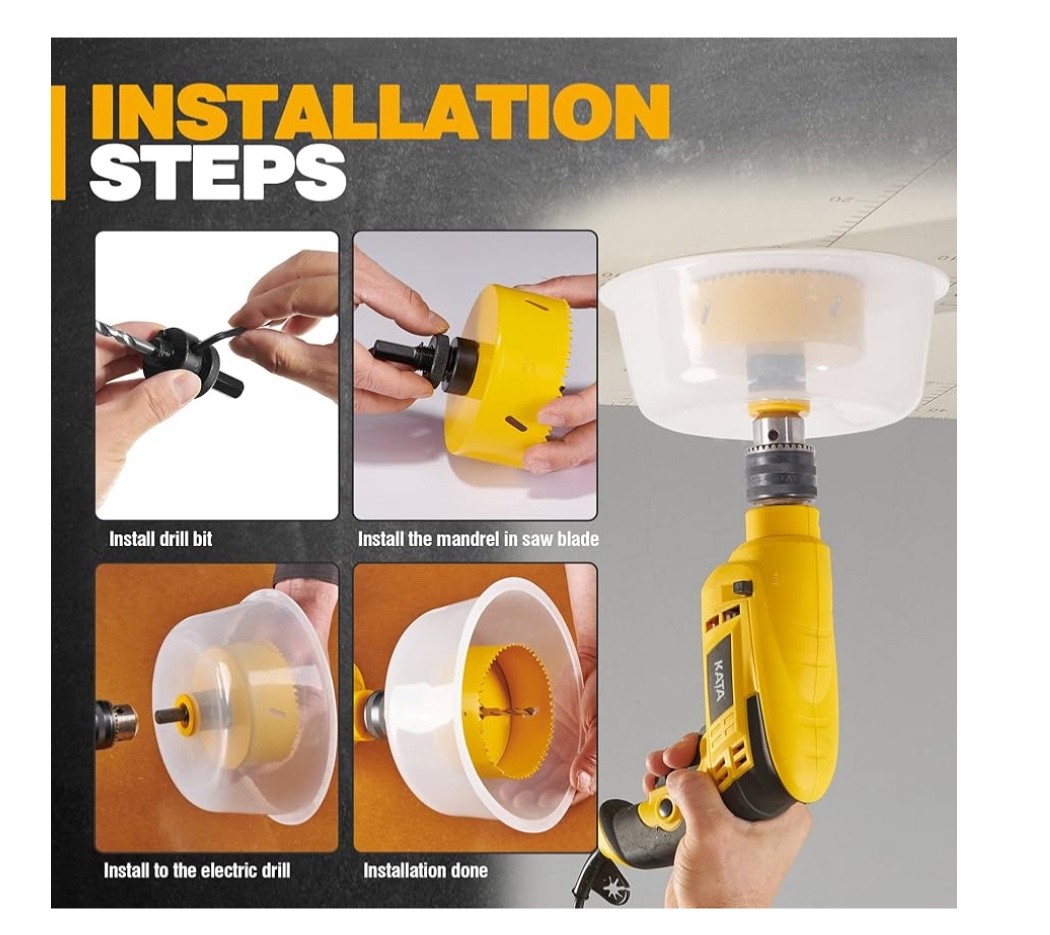 INSTALLATION STEPS

Install drill bit

Install the mandrel in saw blade

Install to the electric drill

Installation done

KATA