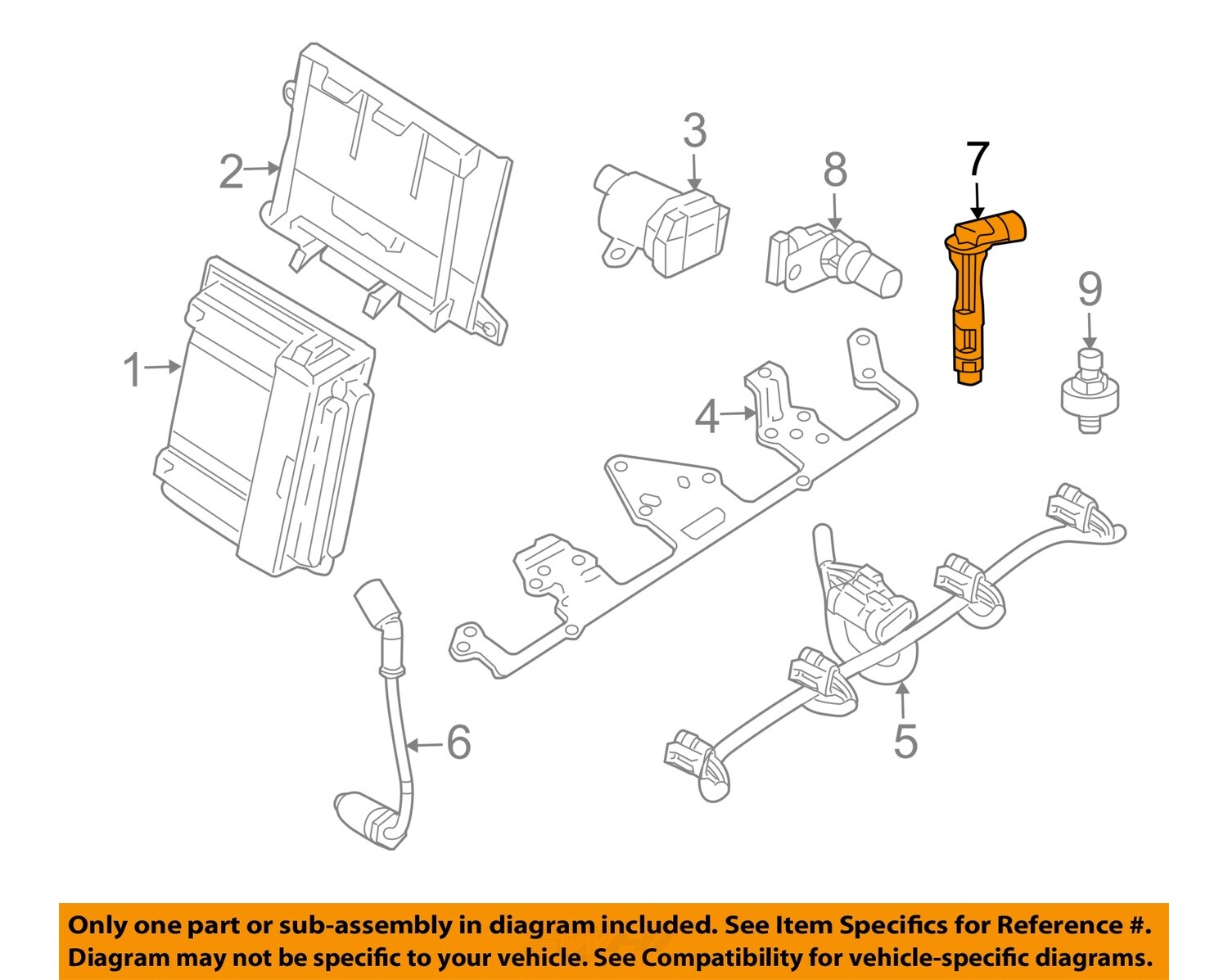 2
3
8
7
9
1
4
6
5

Only one part or sub-assembly in diagram included. See Item Specifics for Reference #. Diagram may not be specific to your vehicle. See Compatibility for vehicle-specific diagrams.