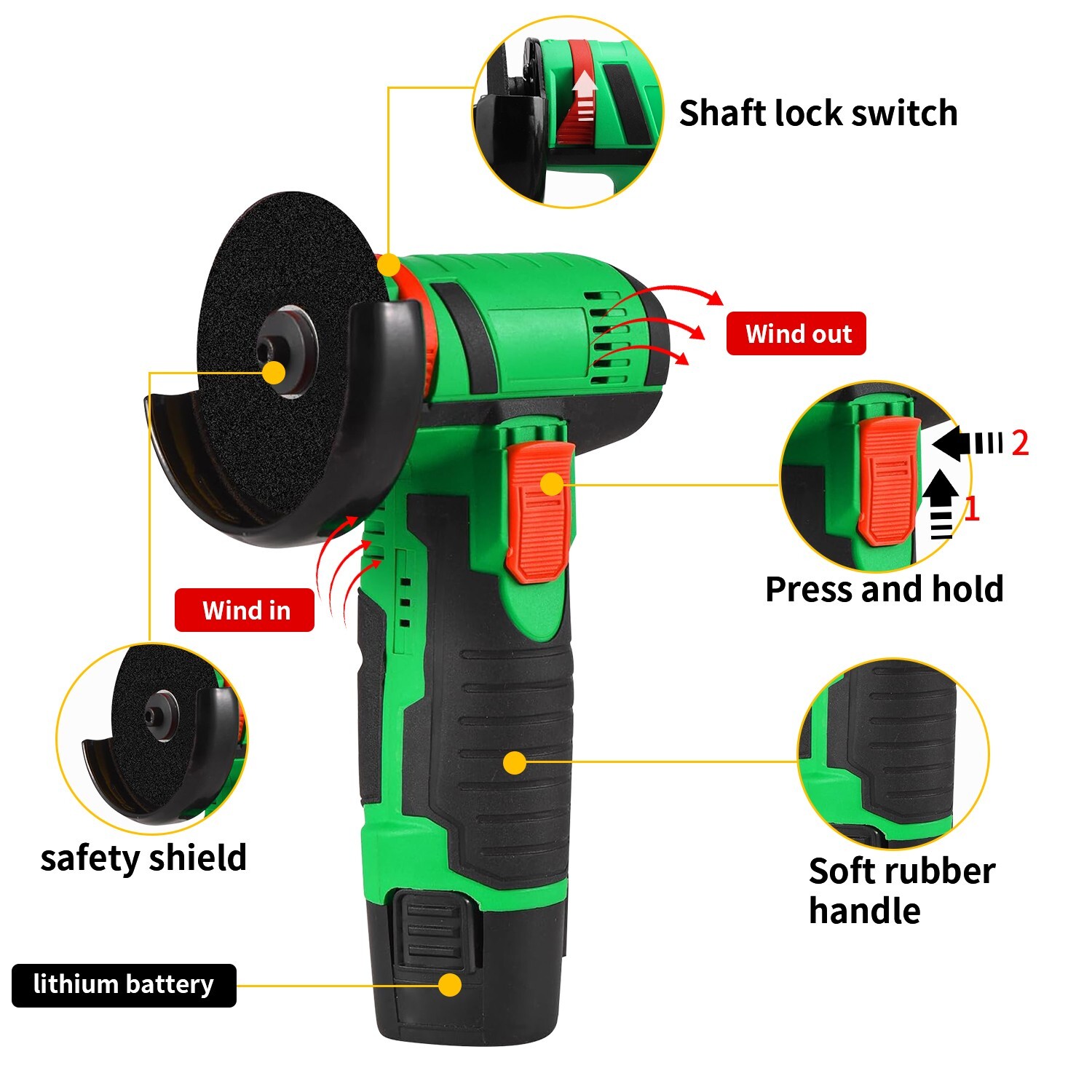 Shaft lock switch

Wind out

2

1

Press and hold

Wind in

safety shield

Soft rubber handle

lithium battery