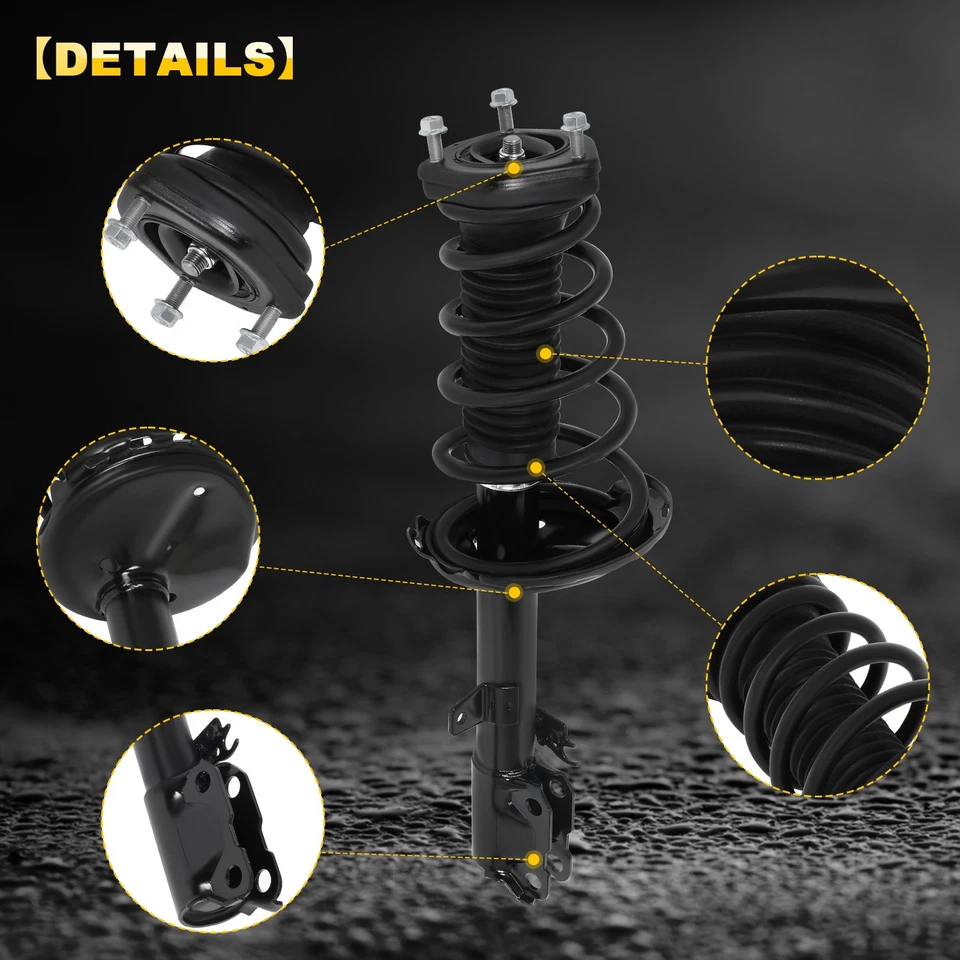 【DETAILS】