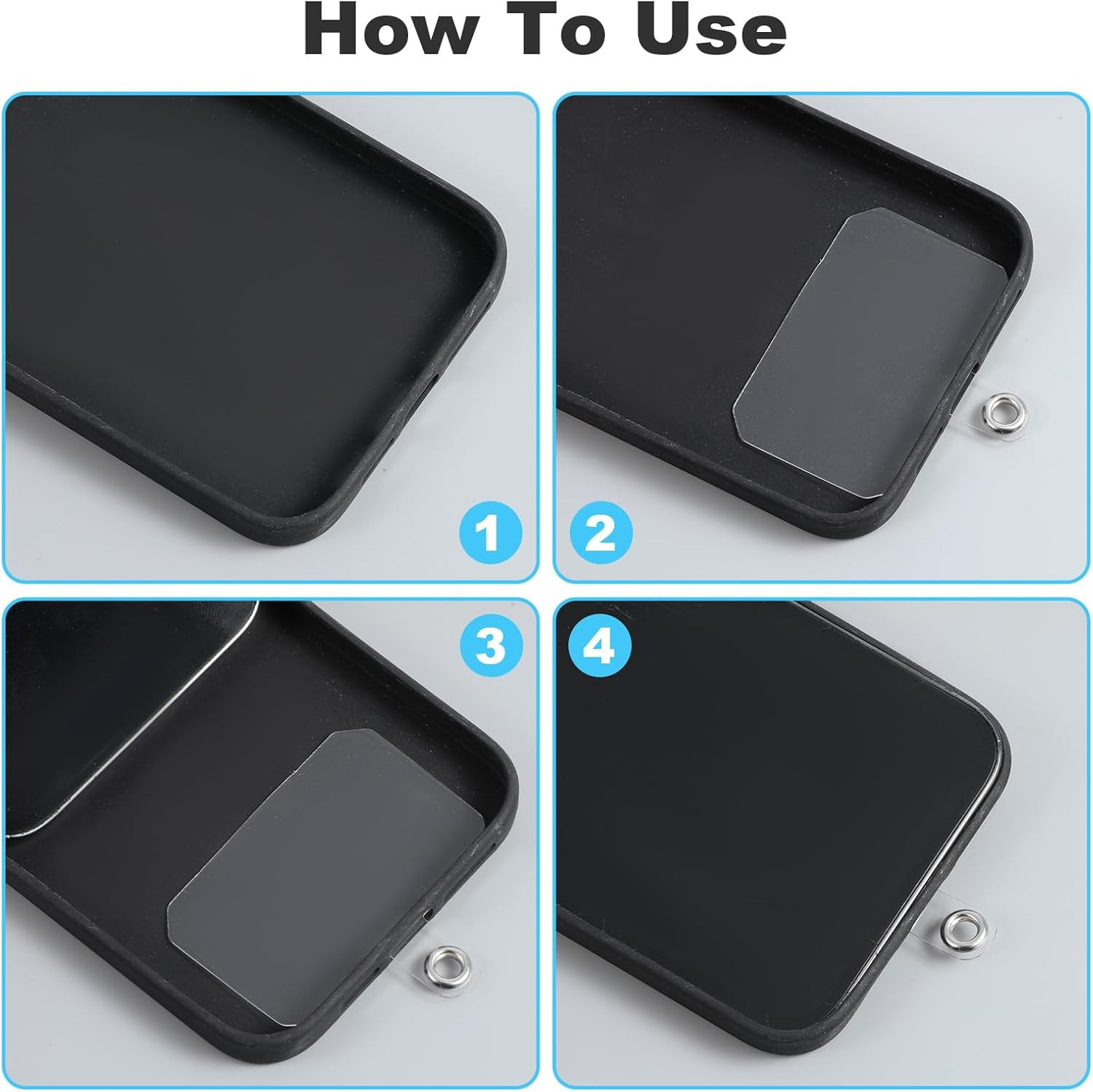 How To Use

1

2

3

4