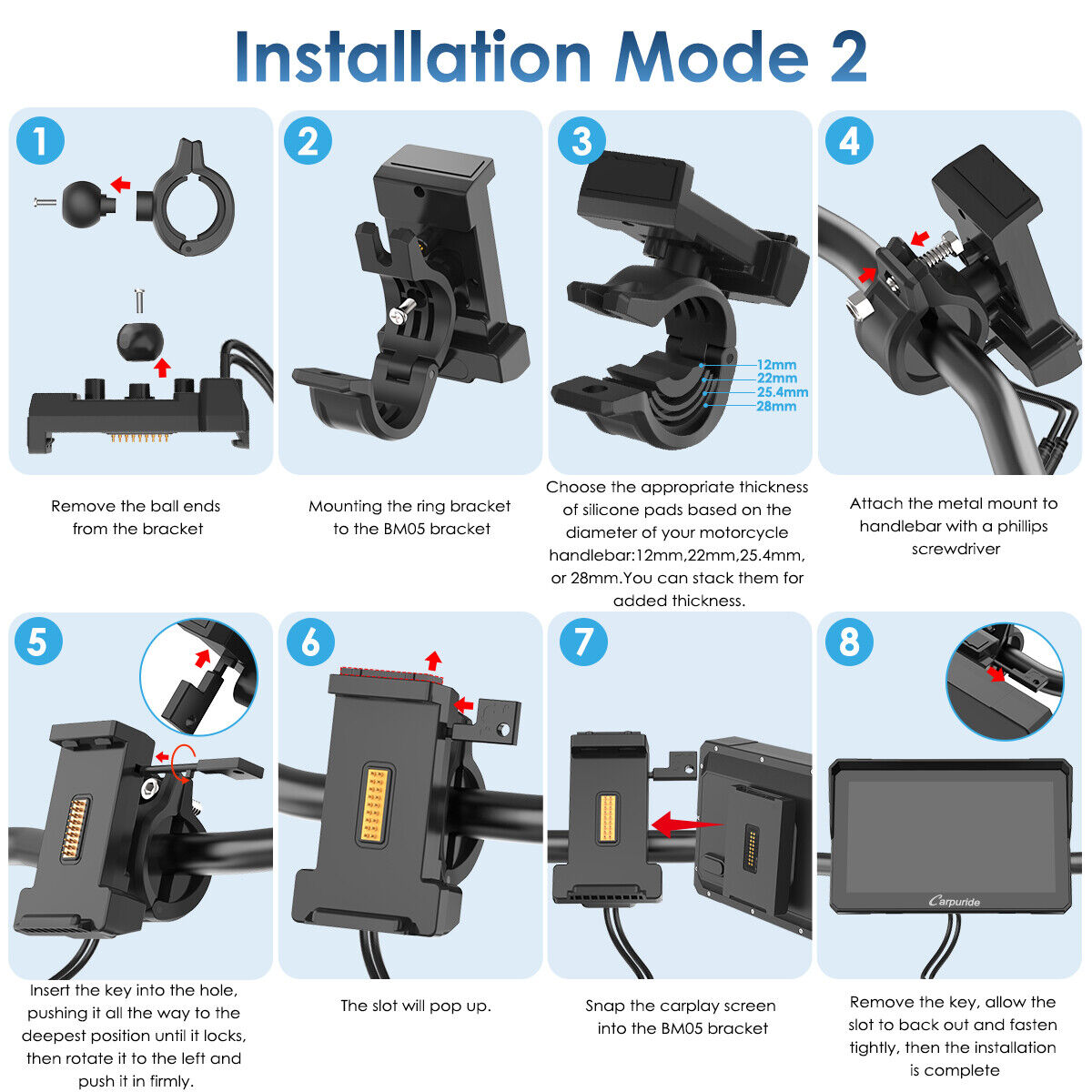 Installation Mode 2

1

Remove the ball ends from the bracket

2

Mounting the ring bracket to the BM05 bracket

3

12mm
22mm
25.4mm
28mm

Choose the appropriate thickness of silicone pads based on the diameter of your motorcycle handlebar:12mm,22mm,25.4mm, or 28mm.You can stack them for added thickness.

4

Attach the metal mount to handlebar with a phillips screwdriver

5

Insert the key into the hole, pushing it all the way to the deepest position until it locks, then rotate it to the left and push it in firmly.

6

The slot will pop up.

7

Snap the carplay screen into the BM05 bracket

8

Carpuride

Remove the key, allow the slot to back out and fasten tightly, then the installation is complete