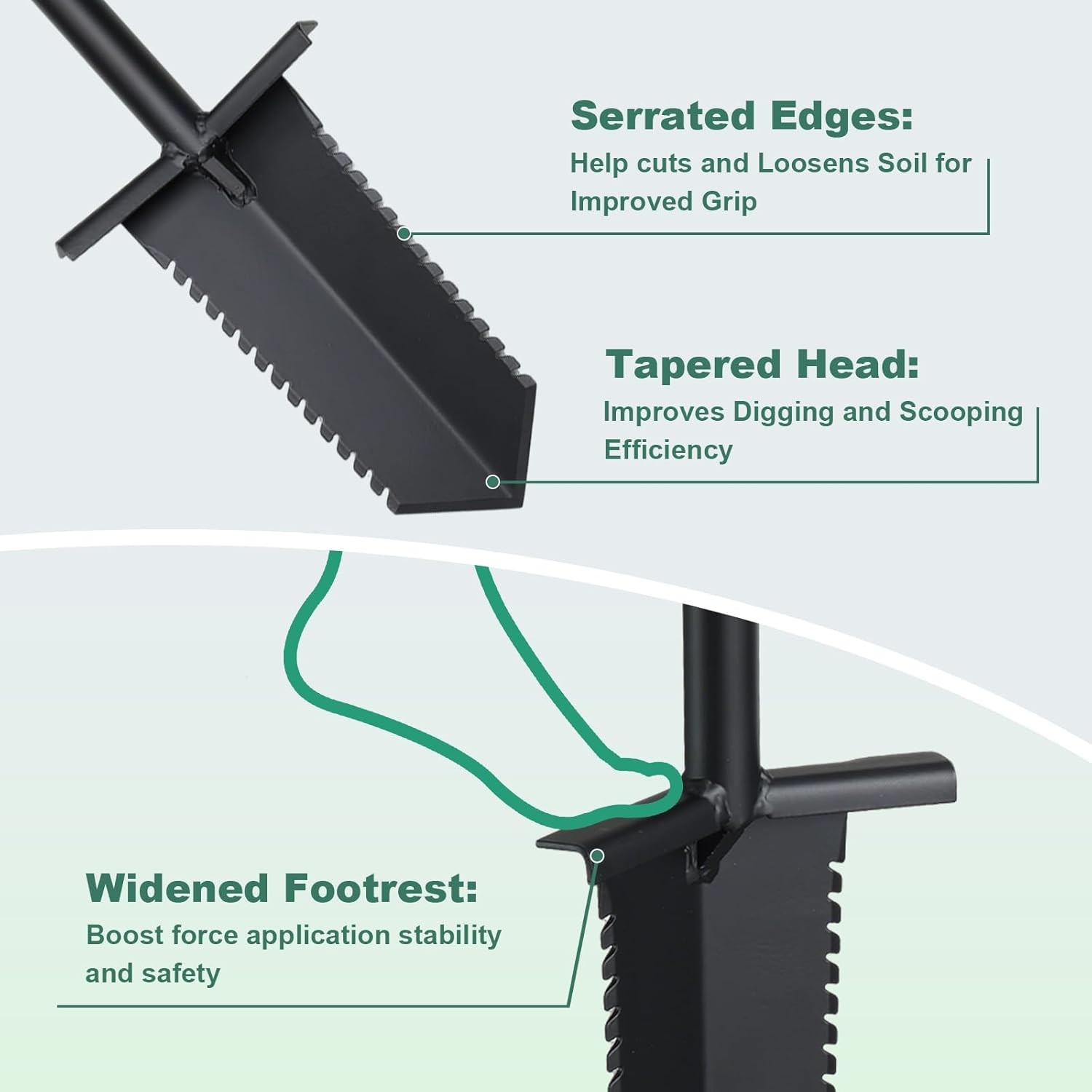 Serrated Edges:
Help cuts and Loosens Soil for Improved Grip

Tapered Head:
Improves Digging and Scooping Efficiency

Widened Footrest:
Boost force application stability and safety