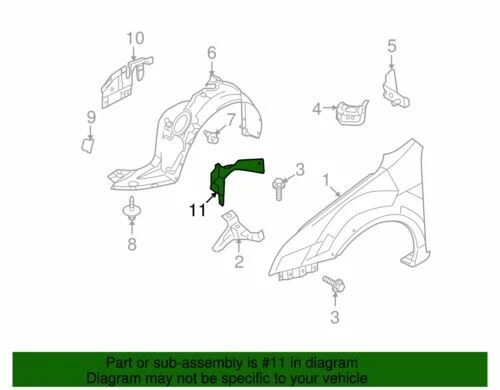 10
6
5
9
7
4
3
1
11
8
2
3

Part or sub-assembly is #11 in diagram
Diagram may not be specific to your vehicle