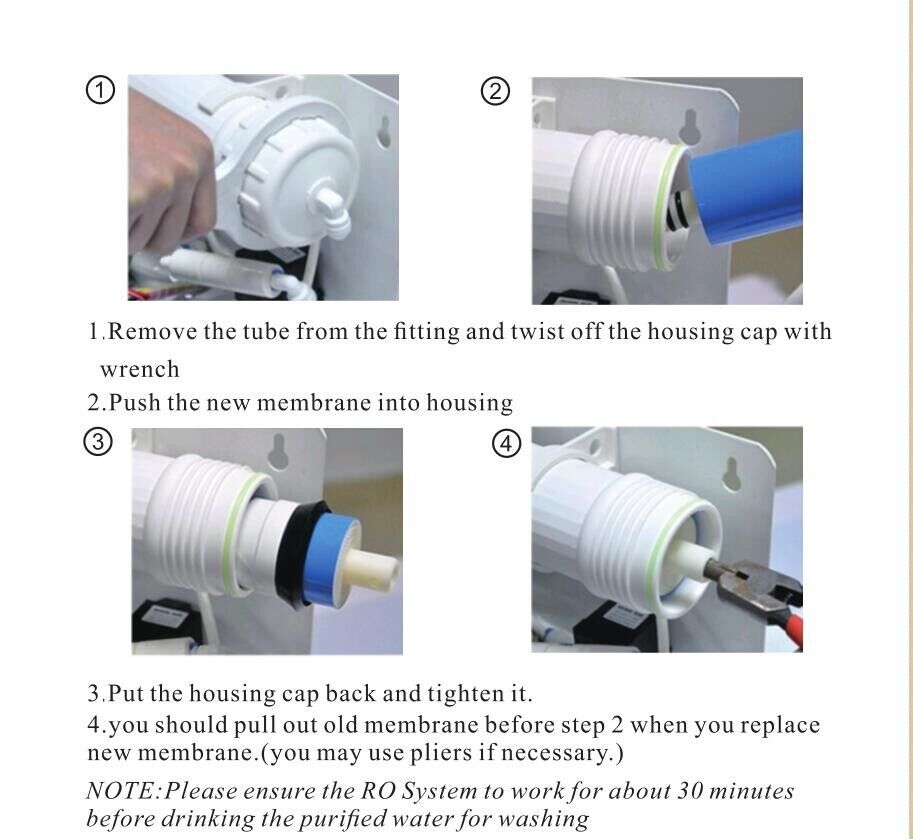 ①

②

1.Remove the tube from the fitting and twist off the housing cap with wrench

2.Push the new membrane into housing

③

④

3.Put the housing cap back and tighten it.

4.you should pull out old membrane before step 2 when you replace new membrane.(you may use pliers if necessary.)

NOTE:Please ensure the RO System to work for about 30 minutes before drinking the purified water for washing