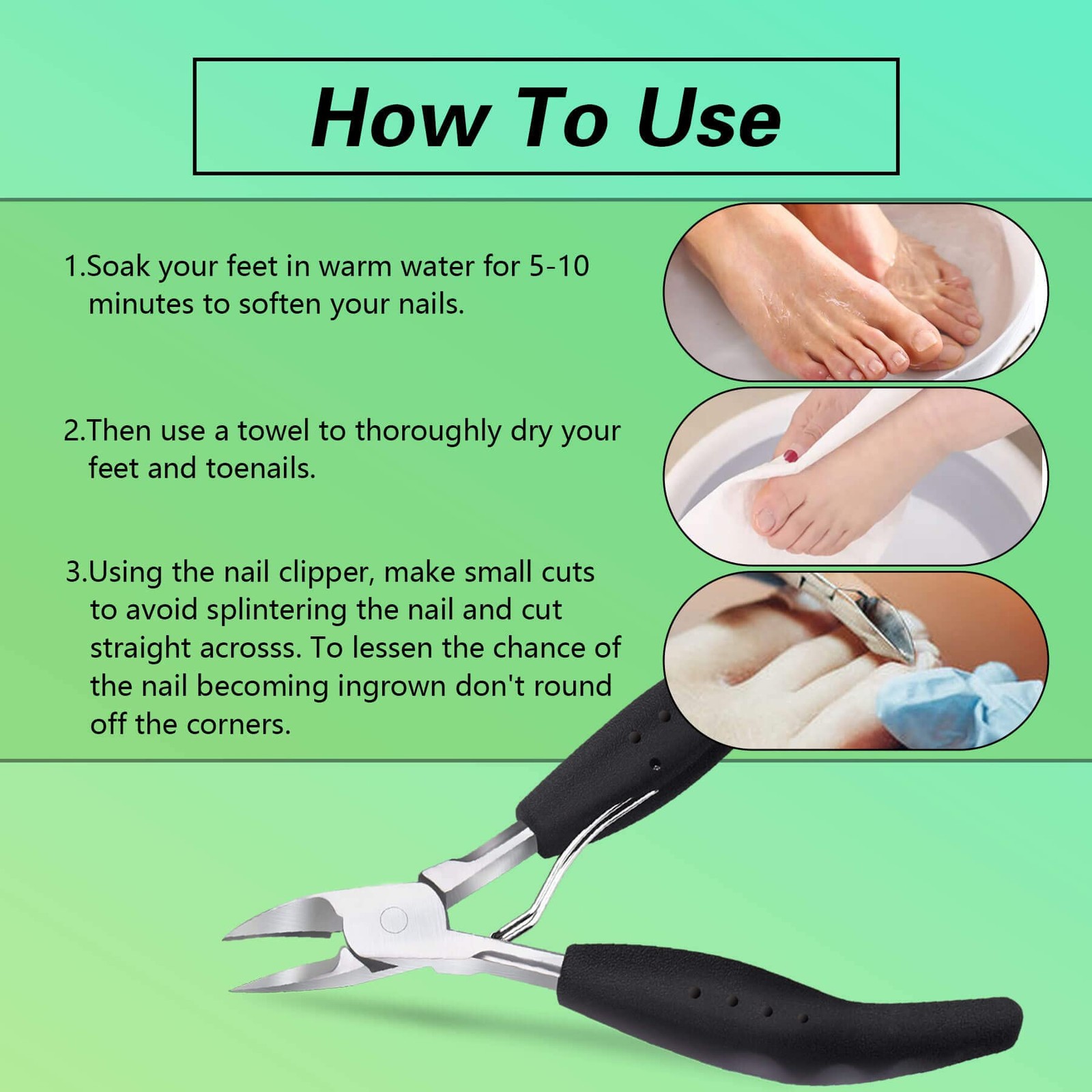 How To Use

1.Soak your feet in warm water for 5-10 minutes to soften your nails.

2.Then use a towel to thoroughly dry your feet and toenails.

3.Using the nail clipper, make small cuts to avoid splintering the nail and cut straight acrosss. To lessen the chance of the nail becoming ingrown don't round off the corners.