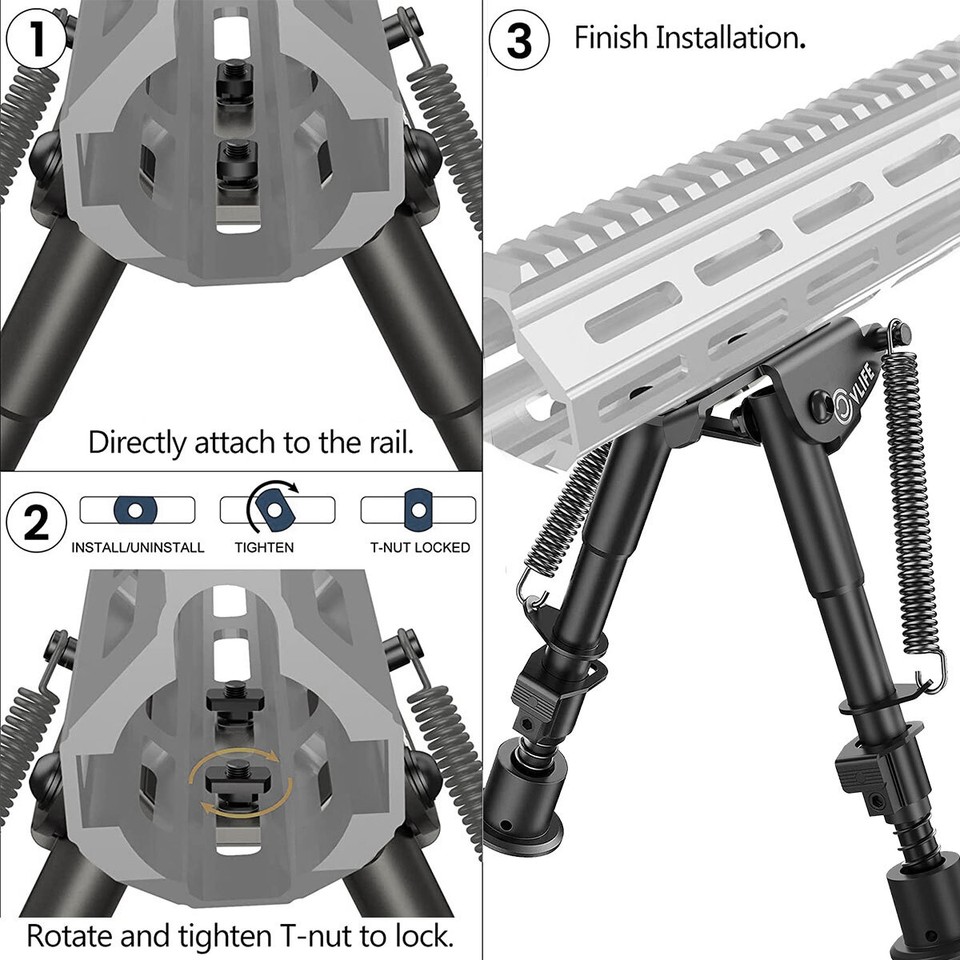 1

Directly attach to the rail.

2

INSTALL/UNINSTALL

TIGHTEN

T-NUT LOCKED

Rotate and tighten T-nut to lock.

3

Finish Installation.

CVLIFE