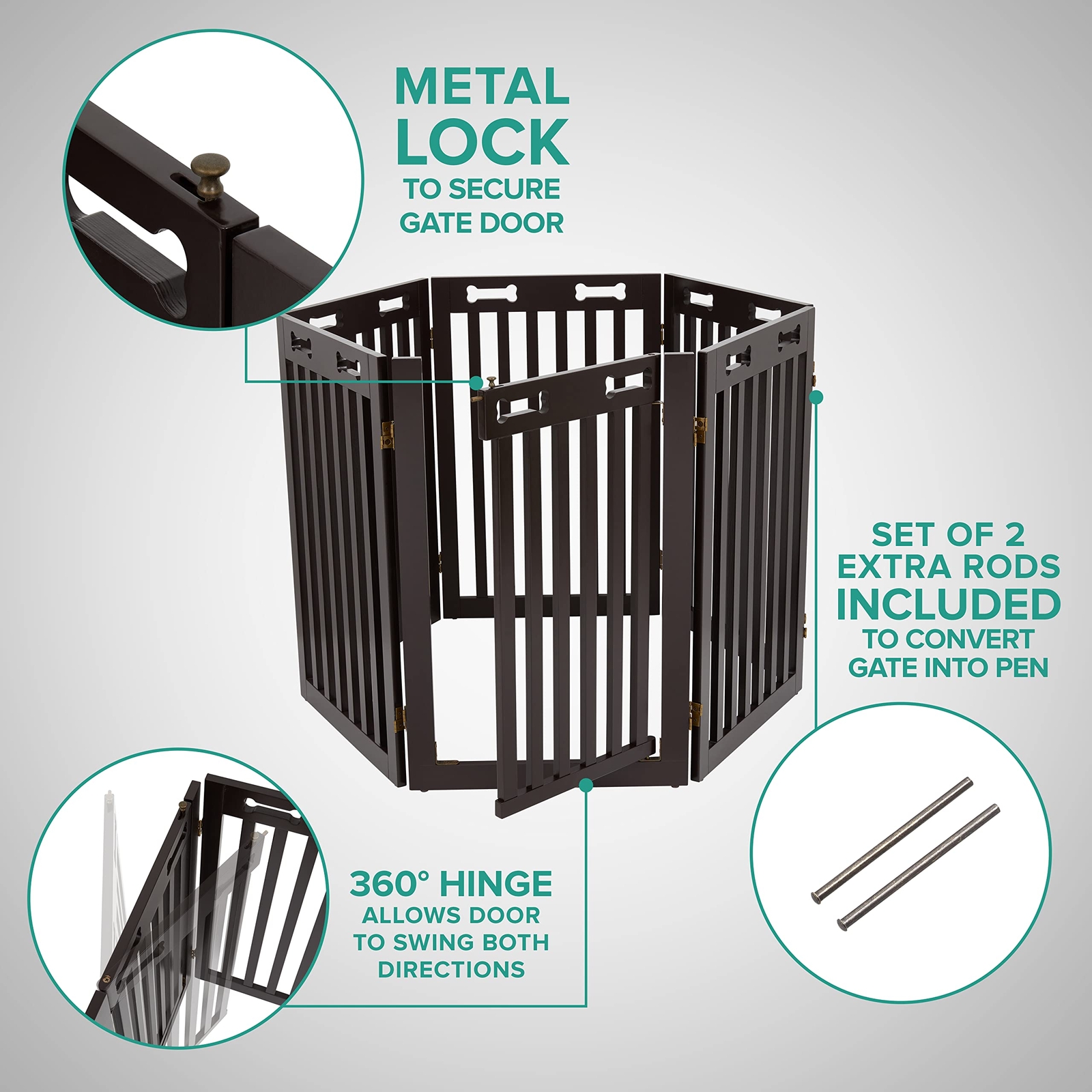 METAL LOCK
TO SECURE GATE DOOR

SET OF 2 EXTRA RODS INCLUDED
TO CONVERT GATE INTO PEN

360° HINGE
ALLOWS DOOR TO SWING BOTH DIRECTIONS