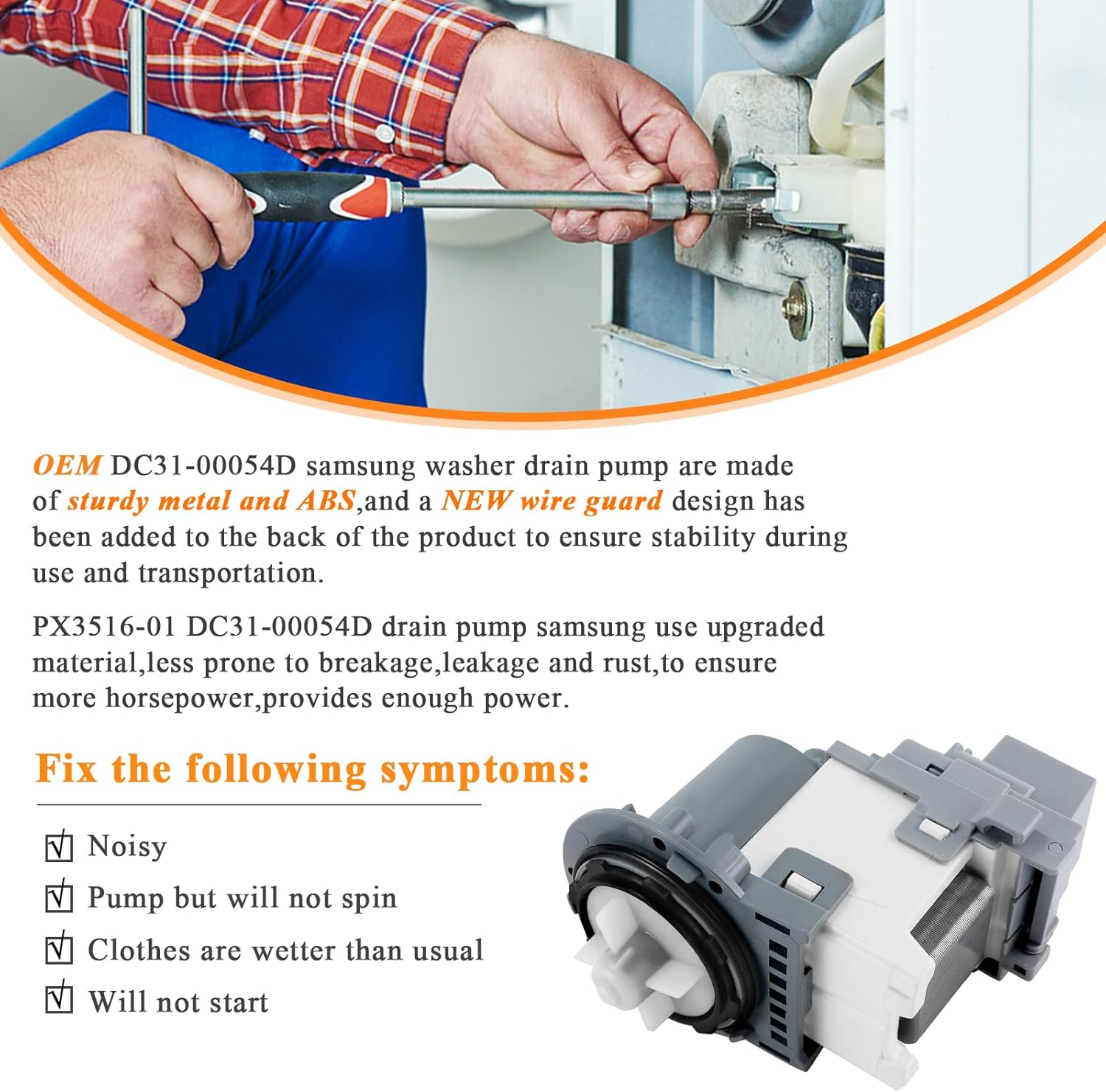 OEM DC31-00054D samsung washer drain pump are made of sturdy metal and ABS,and a NEW wire guard design has been added to the back of the product to ensure stability during use and transportation.

PX3516-01 DC31-00054D drain pump samsung use upgraded material,less prone to breakage,leakage and rust,to ensure more horsepower,provides enough power.

Fix the following symptoms:

☑ Noisy

☑ Pump but will not spin

☑ Clothes are wetter than usual

☑ Will not start