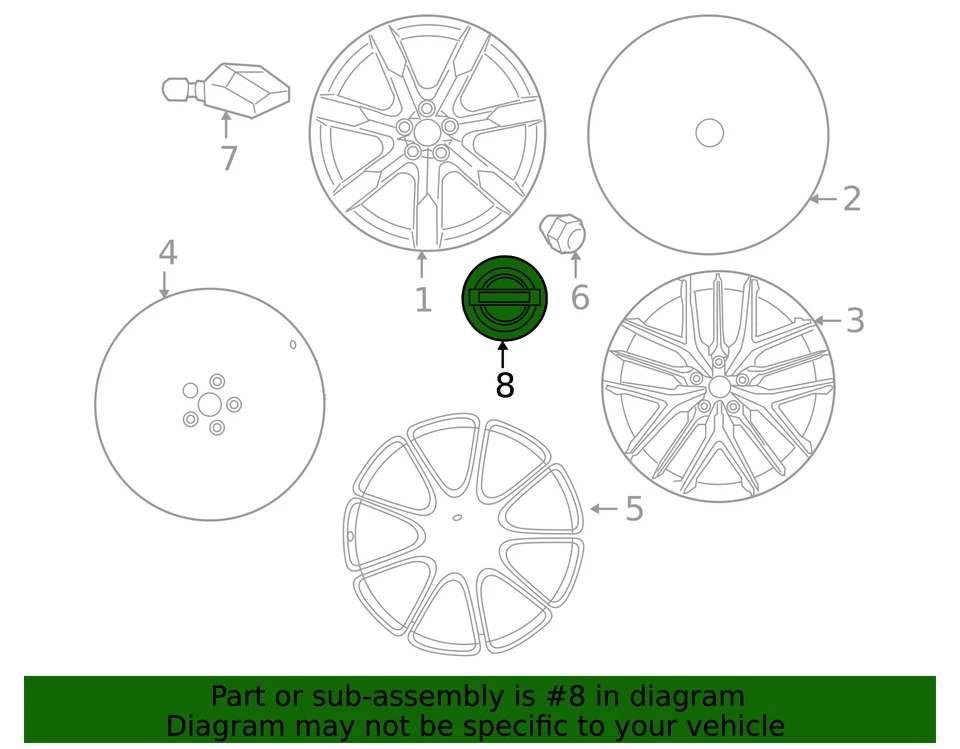 7

1

2

4

6

3

8

5

Part or sub-assembly is #8 in diagram
Diagram may not be specific to your vehicle