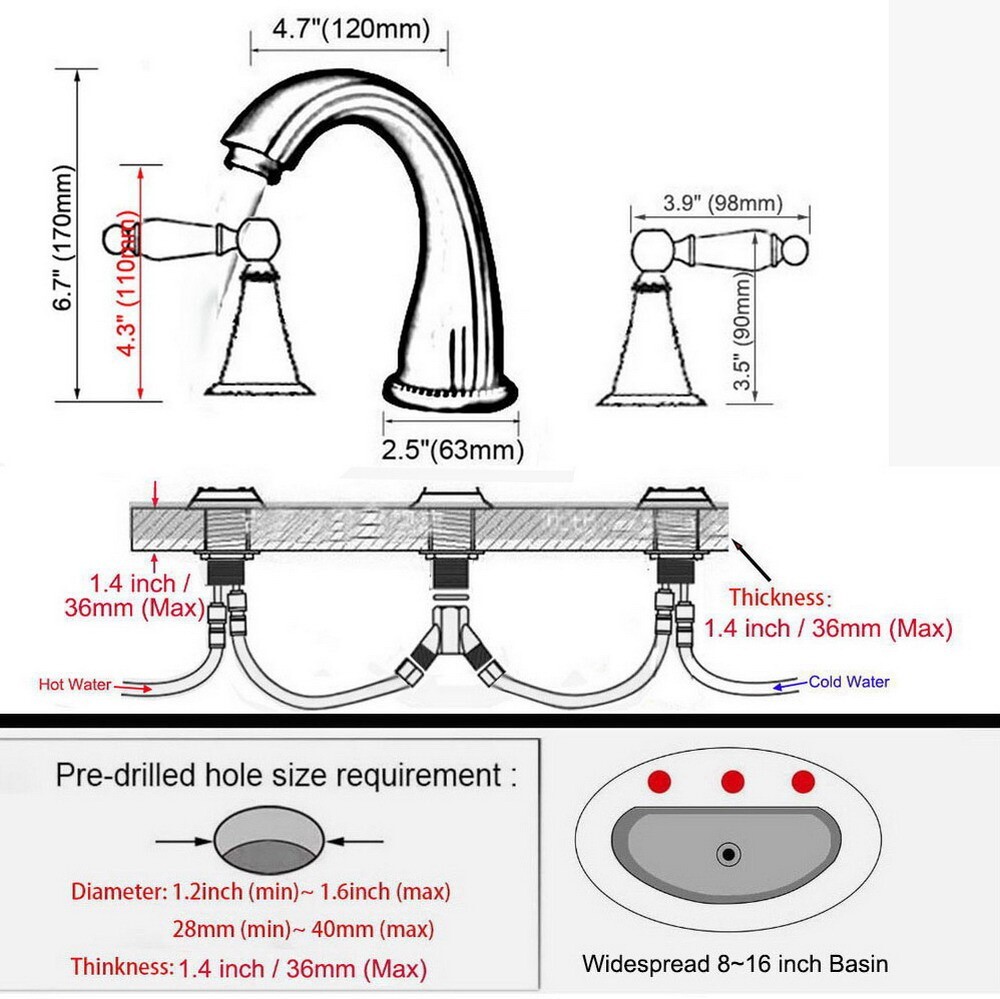 4.7"(120mm)

6.7" (170mm)

4.3" (110mm)

3.9" (98mm)

3.5" (90mm)

2.5"(63mm)

1.4 inch / 36mm (Max)

Thickness:
1.4 inch / 36mm (Max)

Hot Water

Cold Water

Pre-drilled hole size requirement :

Diameter: 1.2inch (min)~ 1.6inch (max)
28mm (min)~ 40mm (max)

Thinkness: 1.4 inch / 36mm (Max)

Widespread 8~16 inch Basin