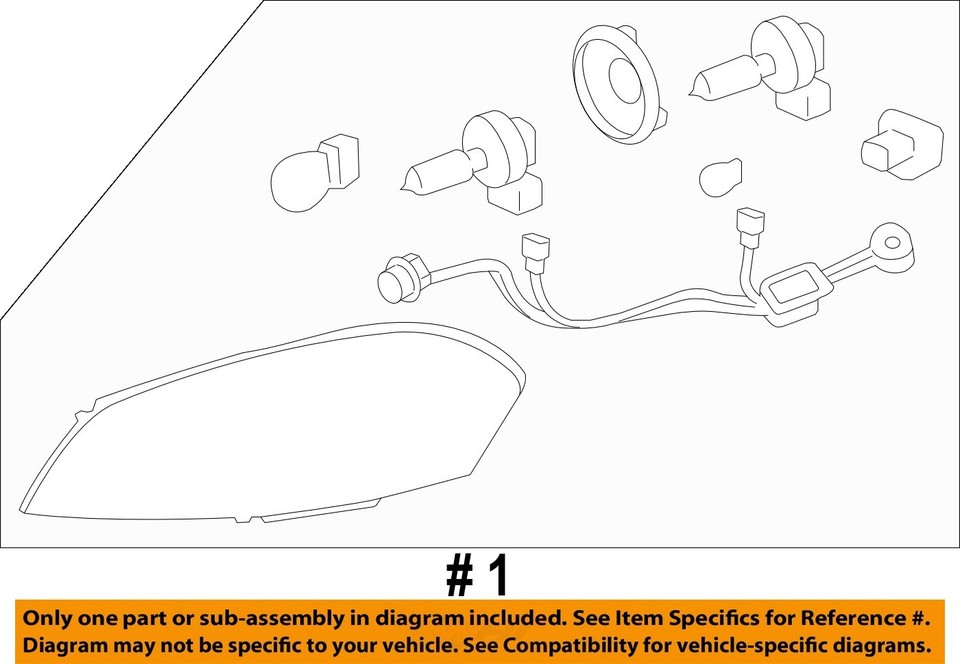 # 1

Only one part or sub-assembly in diagram included. See Item Specifics for Reference #. Diagram may not be specific to your vehicle. See Compatibility for vehicle-specific diagrams.