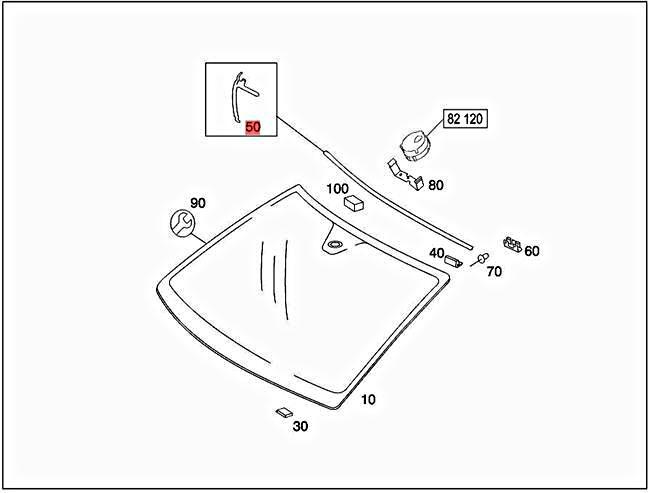 50
82 120
80
100
90
40
60
70
10
30