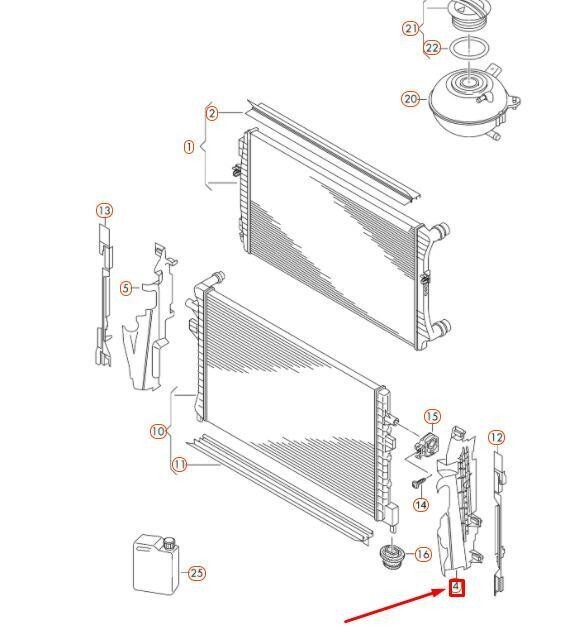 21
22
20
2
1
13
5
10
11
15
12
14
16
25
4