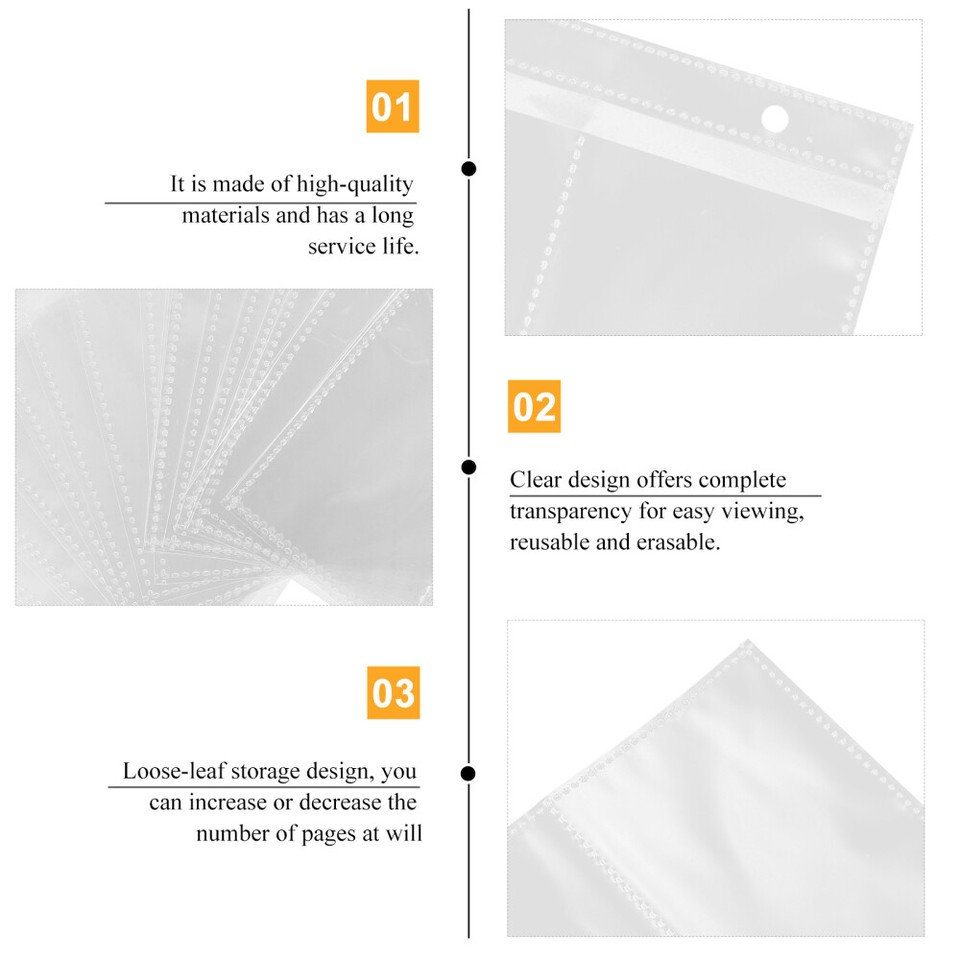 01

It is made of high-quality materials and has a long service life.

02

Clear design offers complete transparency for easy viewing, reusable and erasable.

03

Loose-leaf storage design, you can increase or decrease the number of pages at will