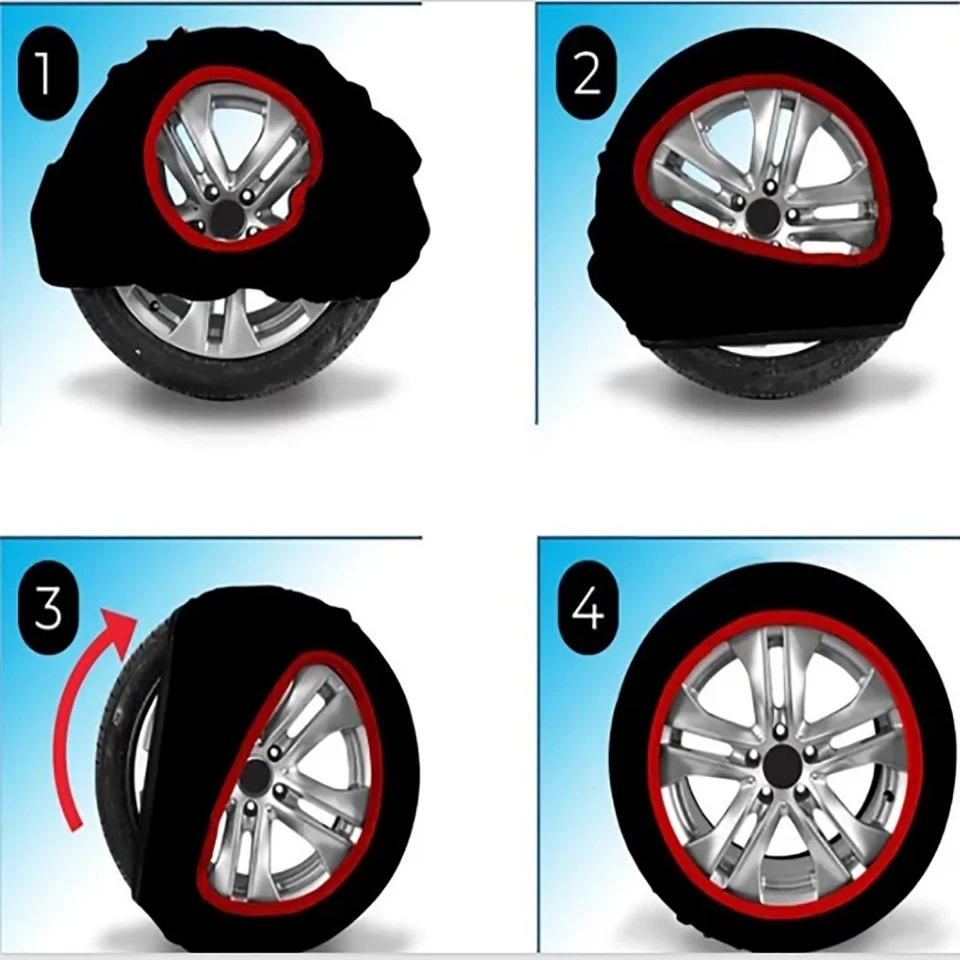 1

2

3

4