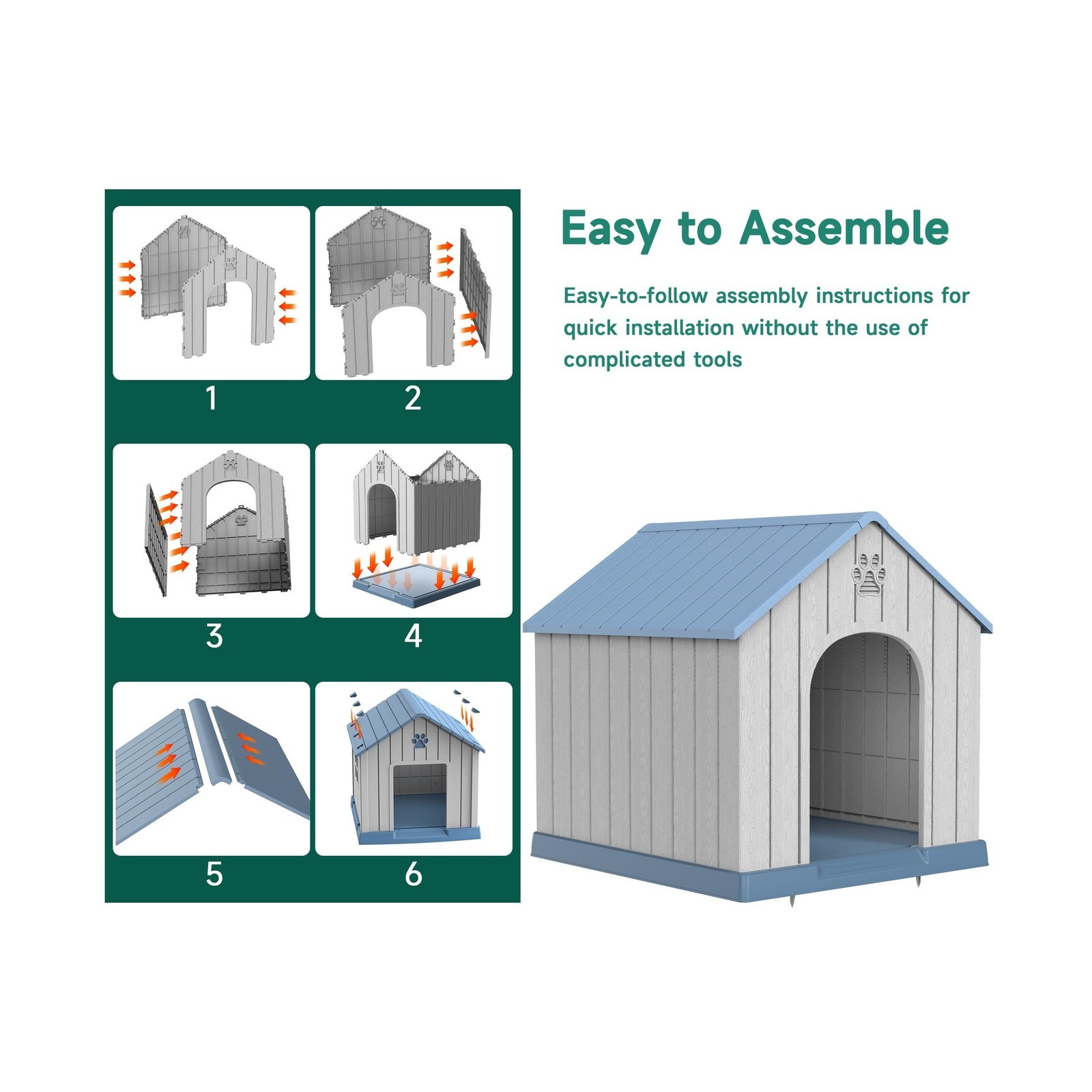 1

2

3

4

5

6

Easy to Assemble

Easy-to-follow assembly instructions for quick installation without the use of complicated tools