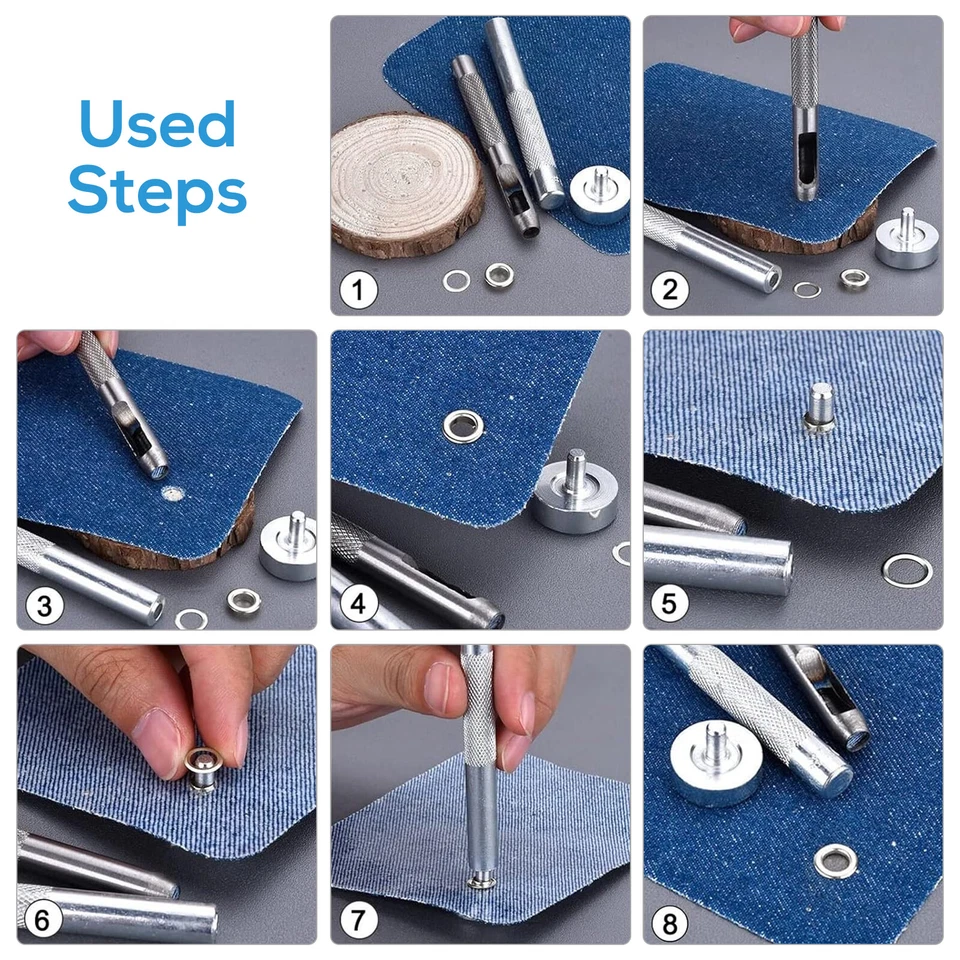 Used Steps

1

2

3

4

5

6

7

8