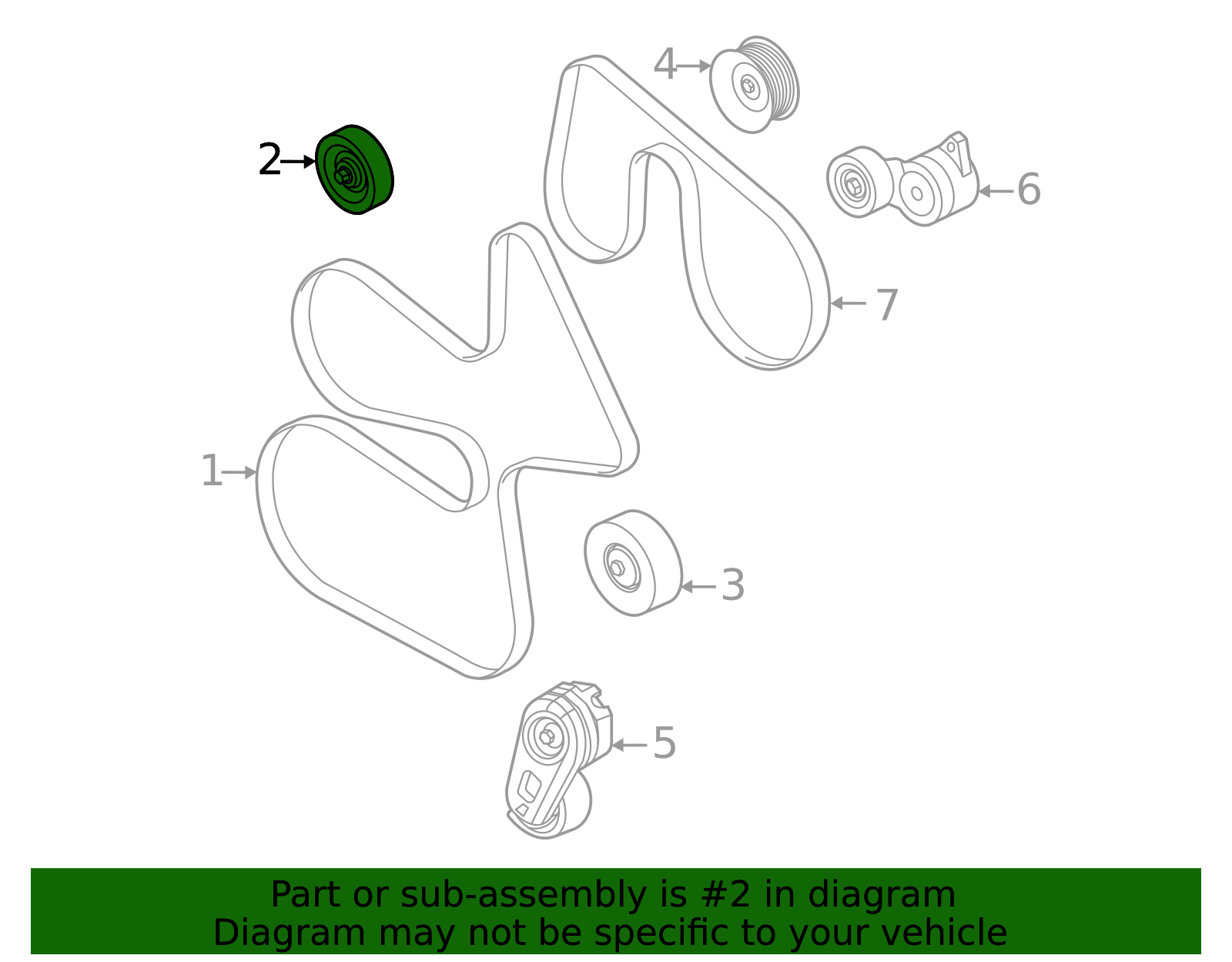 4
2
6
7
1
3
5

Part or sub-assembly is #2 in diagram
Diagram may not be specific to your vehicle