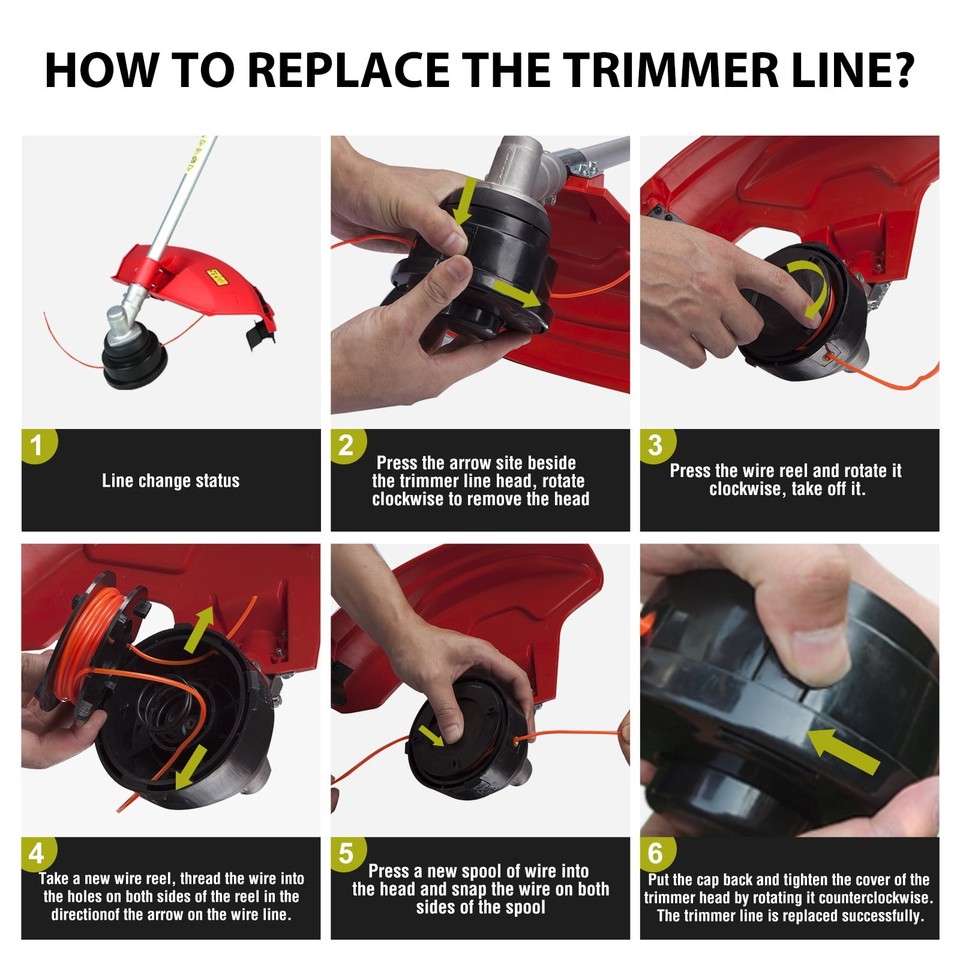 HOW TO REPLACE THE TRIMMER LINE?

1
Line change status

2
Press the arrow site beside the trimmer line head, rotate clockwise to remove the head

3
Press the wire reel and rotate it clockwise, take off it.

4
Take a new wire reel, thread the wire into the holes on both sides of the reel in the directionof the arrow on the wire line.

5
Press a new spool of wire into the head and snap the wire on both sides of the spool

6
Put the cap back and tighten the cover of the trimmer head by rotating it counterclockwise. The trimmer line is replaced successfully.