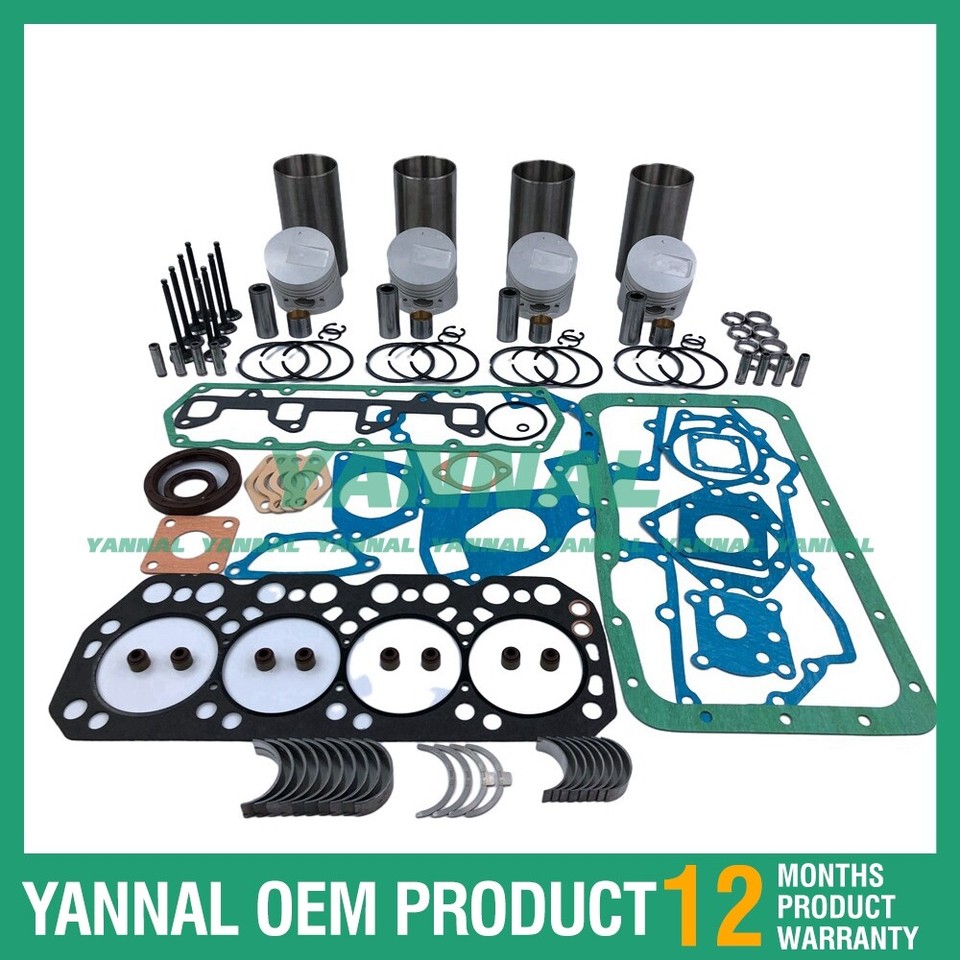 YANNAL

YANNAL YANNAL YANNAL YANNAL YANNAL YANNAL YANNAL

YANNAL OEM PRODUCT 12 MONTHS PRODUCT WARRANTY