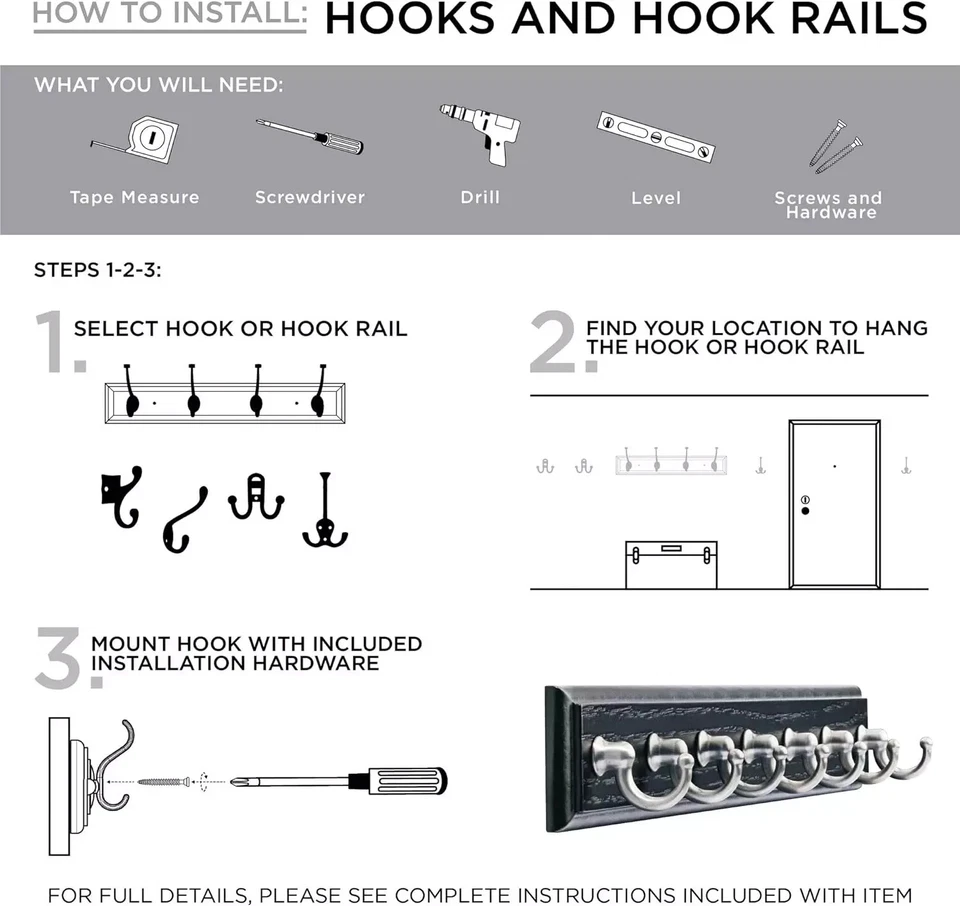 HOW TO INSTALL: HOOKS AND HOOK RAILS

WHAT YOU WILL NEED:

Tape Measure

Screwdriver

Drill

Level

Screws and Hardware

STEPS 1-2-3:

1. SELECT HOOK OR HOOK RAIL

2. FIND YOUR LOCATION TO HANG THE HOOK OR HOOK RAIL

3. MOUNT HOOK WITH INCLUDED INSTALLATION HARDWARE

FOR FULL DETAILS, PLEASE SEE COMPLETE INSTRUCTIONS INCLUDED WITH ITEM