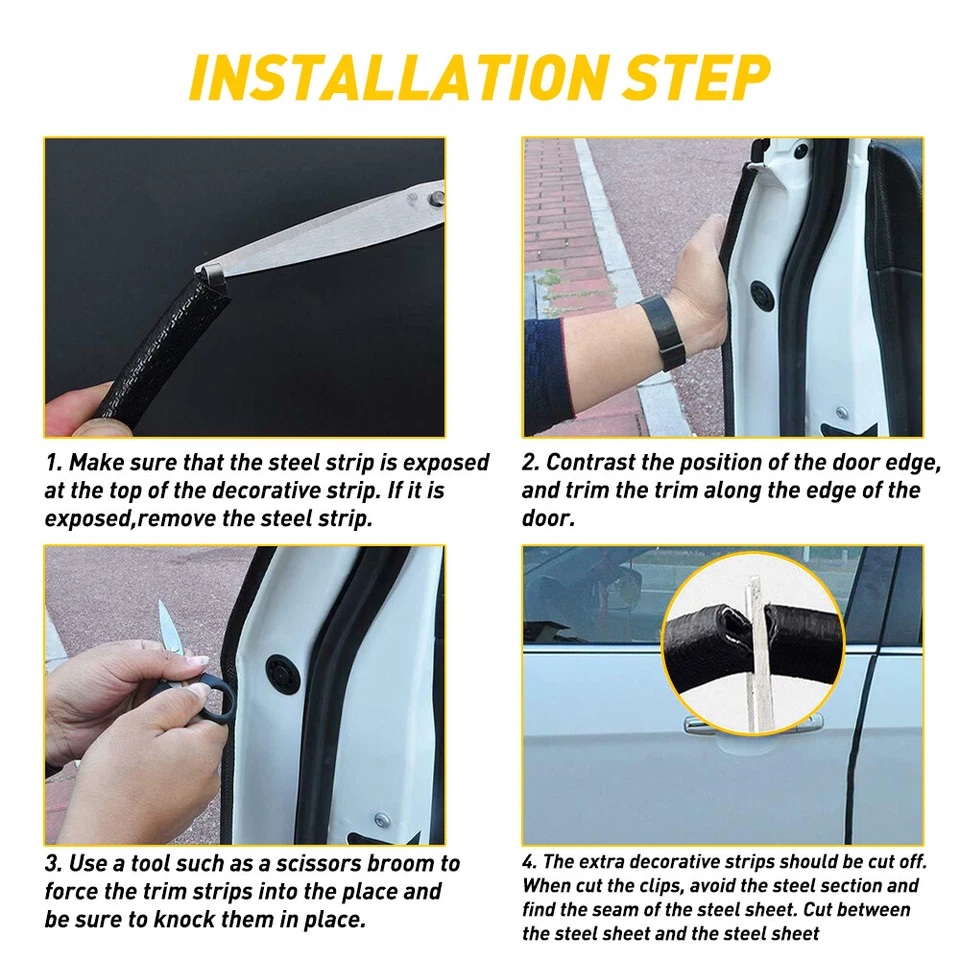 INSTALLATION STEP

1. Make sure that the steel strip is exposed at the top of the decorative strip. If it is exposed,remove the steel strip.

2. Contrast the position of the door edge, and trim the trim along the edge of the door.

3. Use a tool such as a scissors broom to force the trim strips into the place and be sure to knock them in place.

4. The extra decorative strips should be cut off. When cut the clips, avoid the steel section and find the seam of the steel sheet. Cut between the steel sheet and the steel sheet