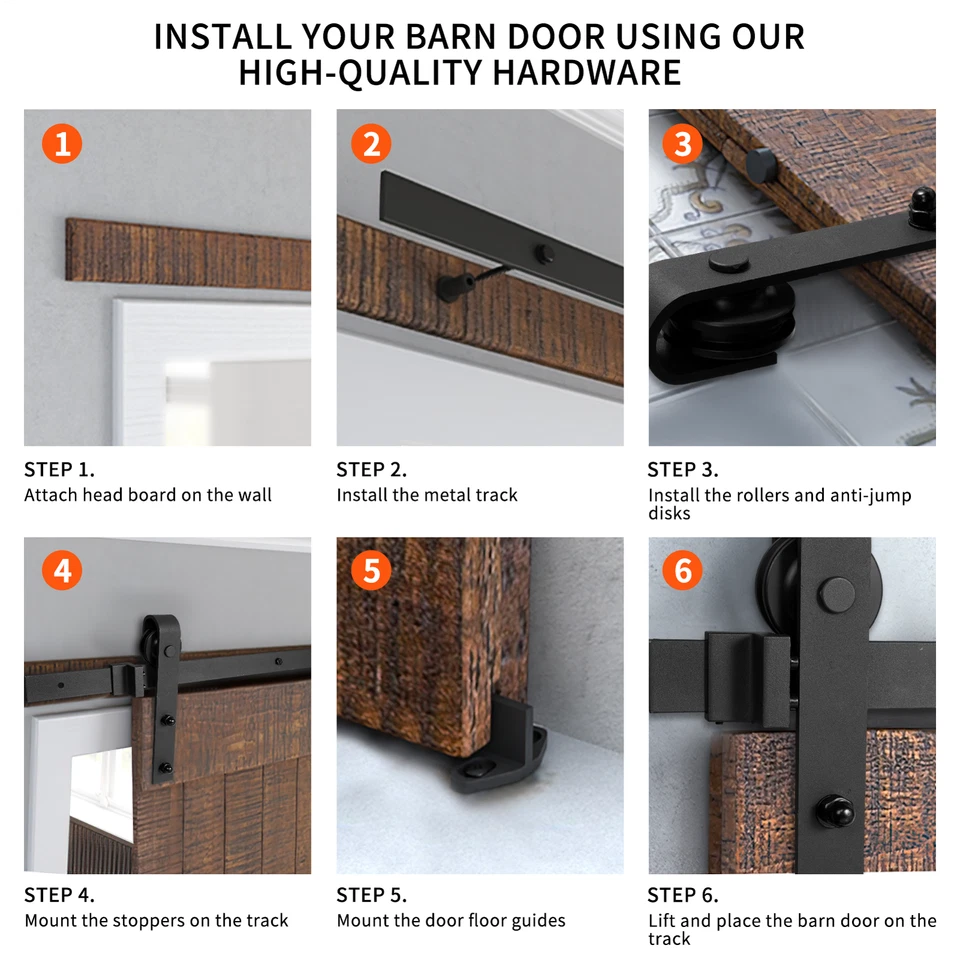 INSTALL YOUR BARN DOOR USING OUR HIGH-QUALITY HARDWARE

1

STEP 1.
Attach head board on the wall

2

STEP 2.
Install the metal track

3

STEP 3.
Install the rollers and anti-jump disks

4

STEP 4.
Mount the stoppers on the track

5

STEP 5.
Mount the door floor guides

6

STEP 6.
Lift and place the barn door on the track