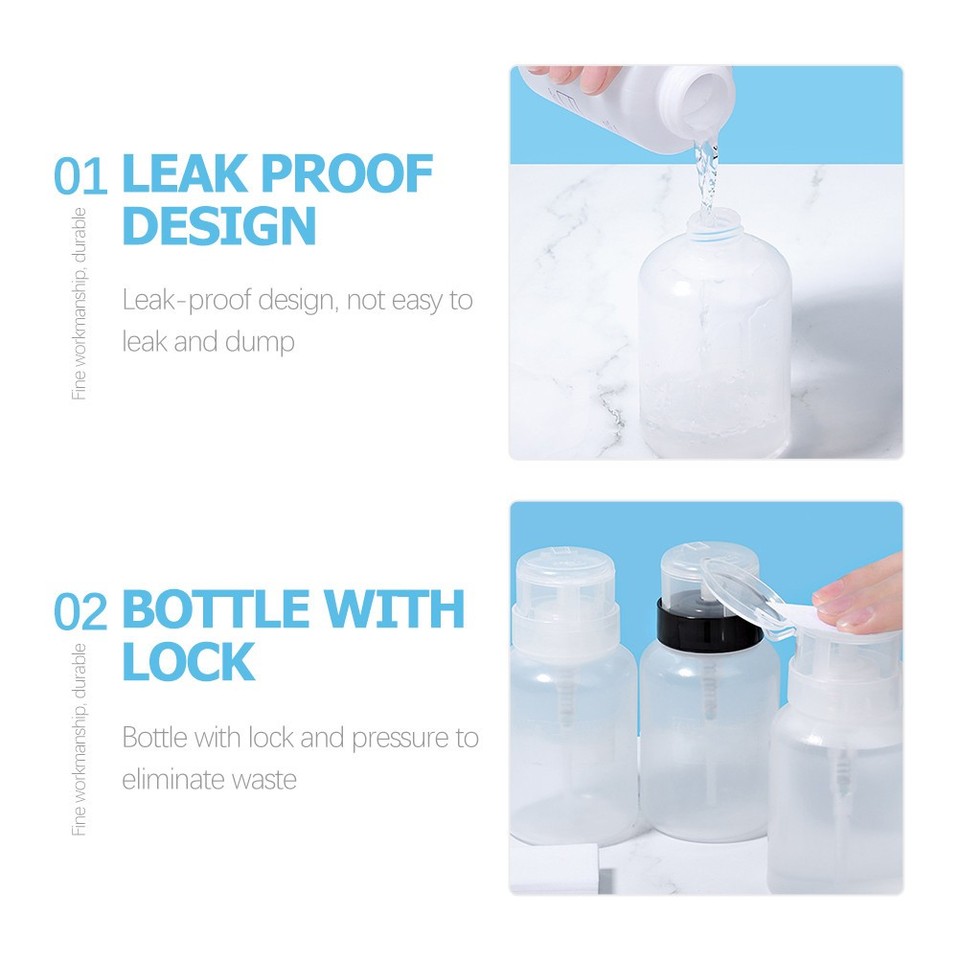 01 LEAK PROOF DESIGN

Fine workmanship, durable

Leak-proof design, not easy to leak and dump

02 BOTTLE WITH LOCK

Fine workmanship, durable

Bottle with lock and pressure to eliminate waste