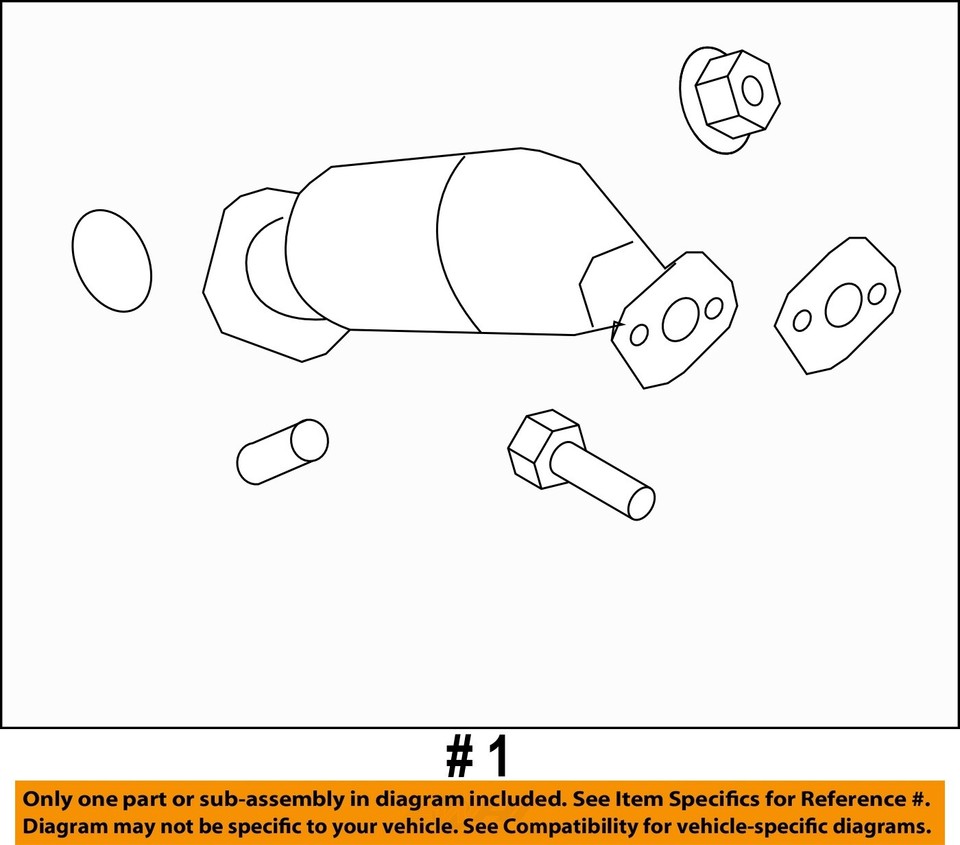 # 1

Only one part or sub-assembly in diagram included. See Item Specifics for Reference #.
Diagram may not be specific to your vehicle. See Compatibility for vehicle-specific diagrams.