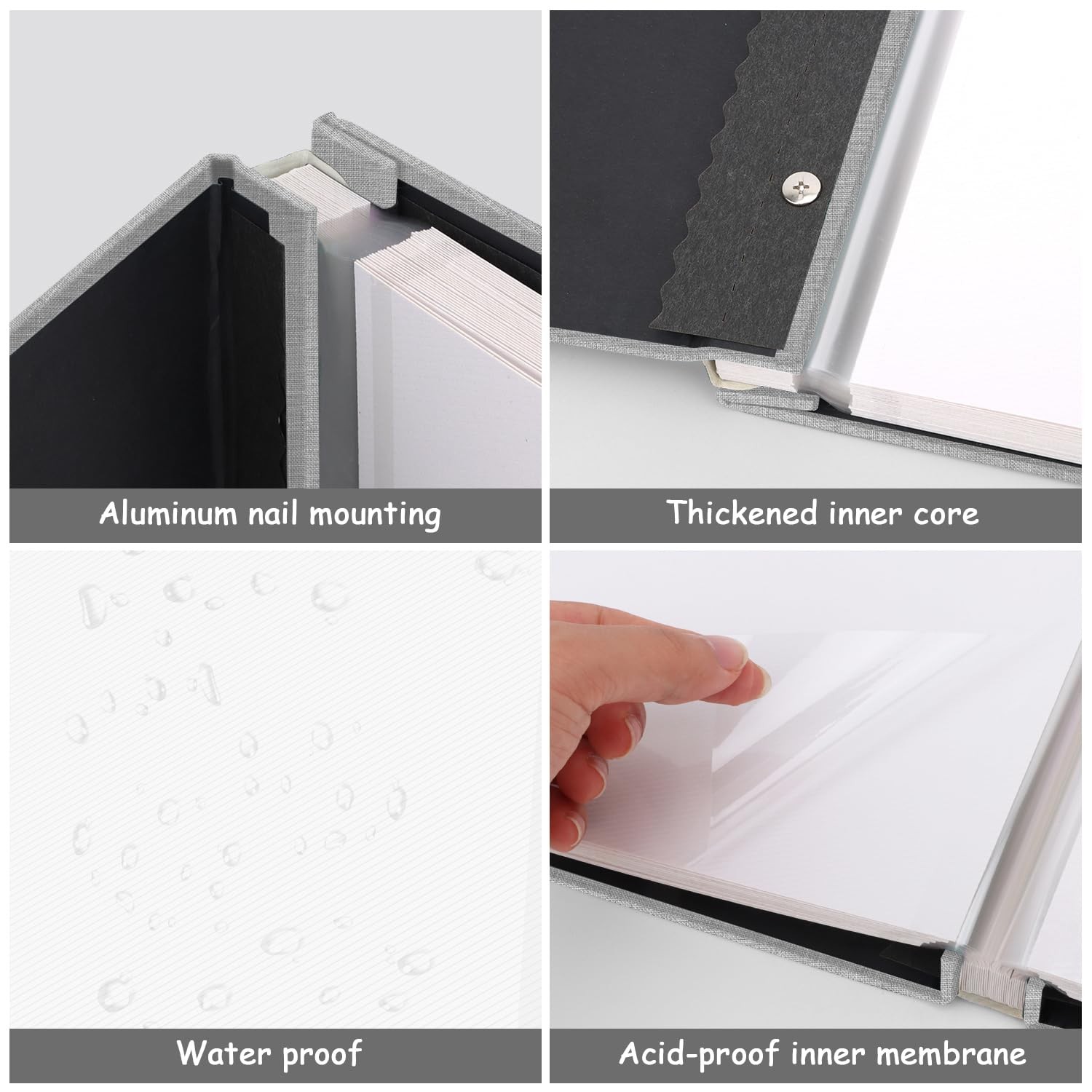 Aluminum nail mounting

Thickened inner core

Water proof

Acid-proof inner membrane