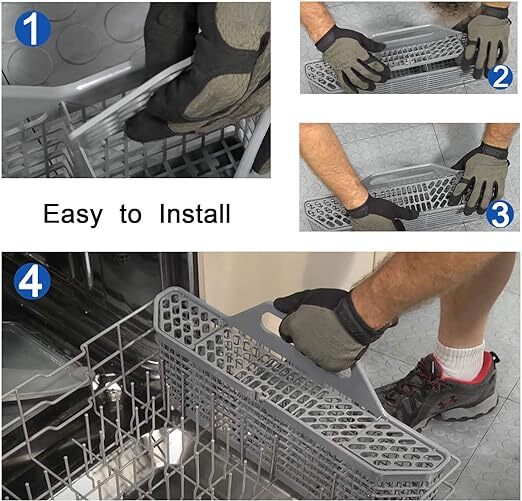 1

2

Easy to Install

3

4