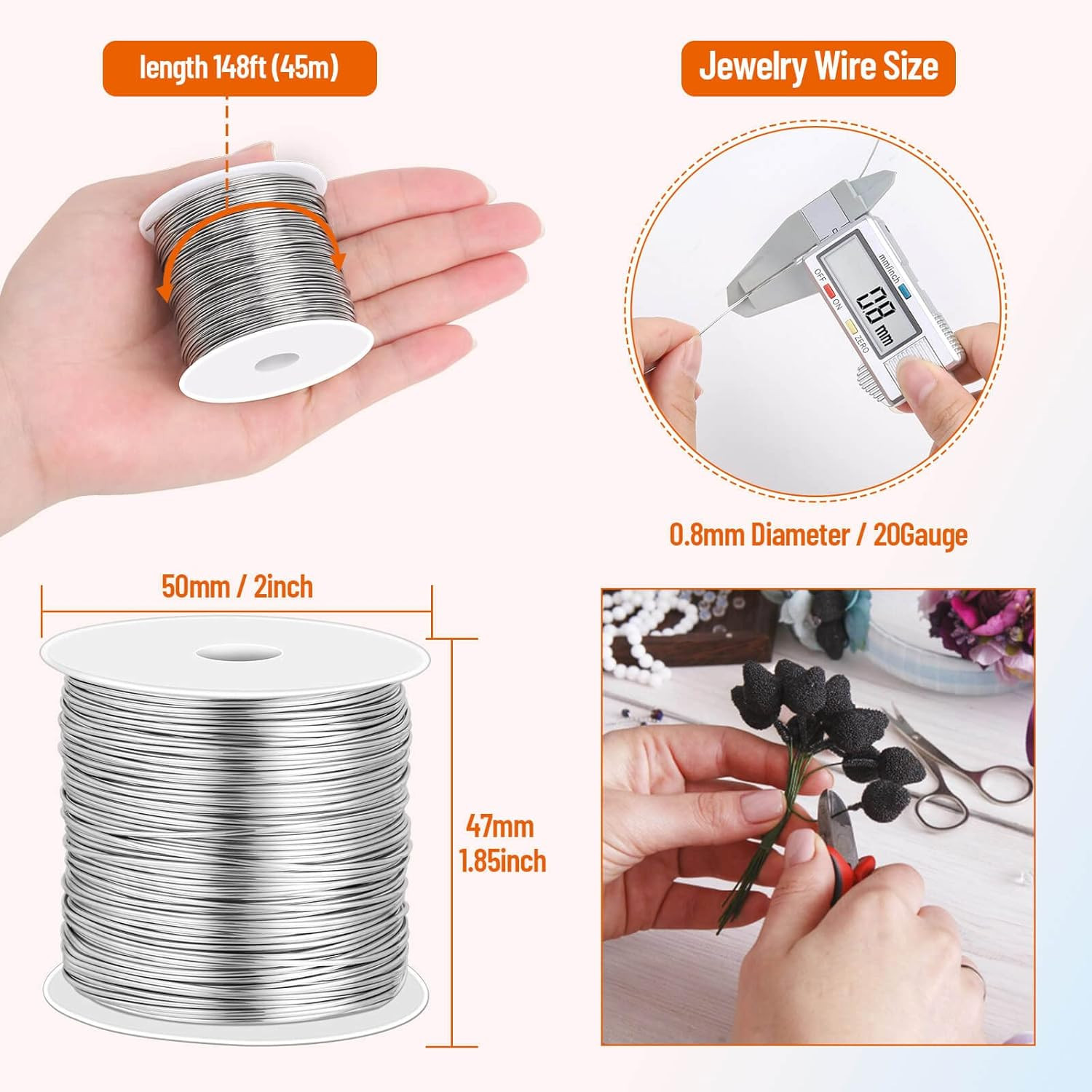 length 148ft (45m)

Jewelry Wire Size

mm/inch

OFF

ON

ZERO

0.8 mm

0.8mm Diameter / 20Gauge

50mm / 2inch

47mm
1.85inch