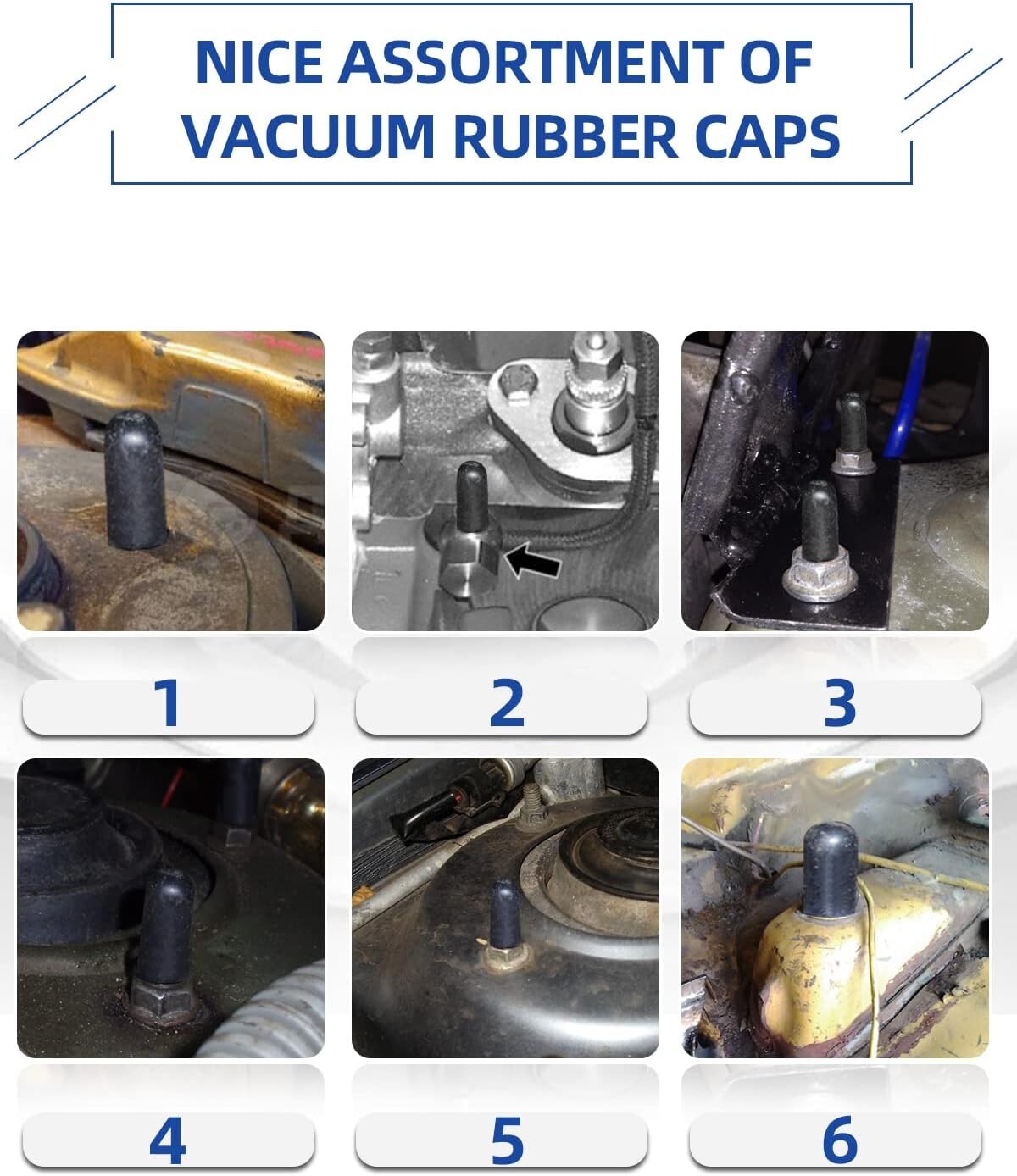 NICE ASSORTMENT OF VACUUM RUBBER CAPS

1

2

3

4

5

6